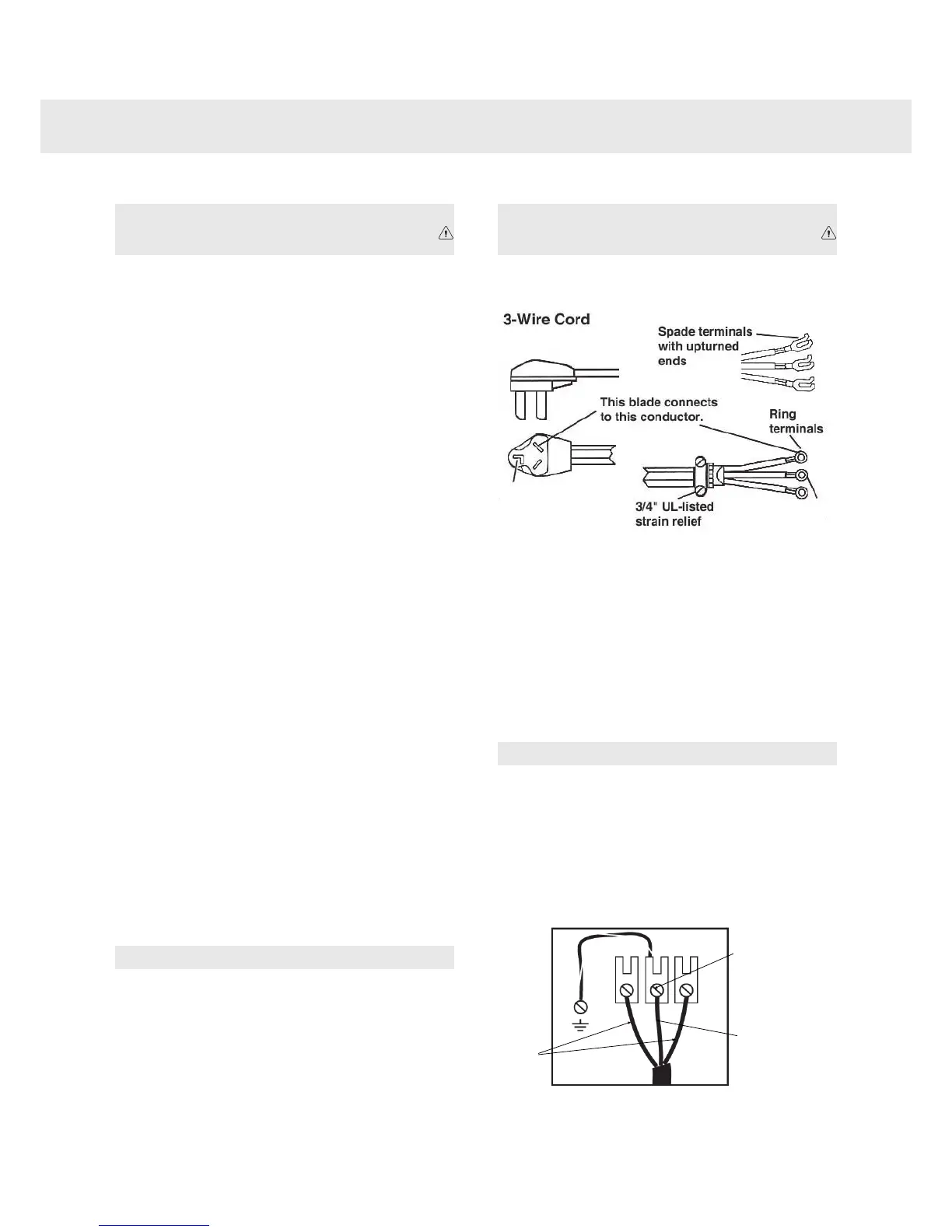 3-Wire Cord

Spade terminals with upturned ends

This blade connects to this conductor.

Ring terminals

3/4" UL-listed strain relief