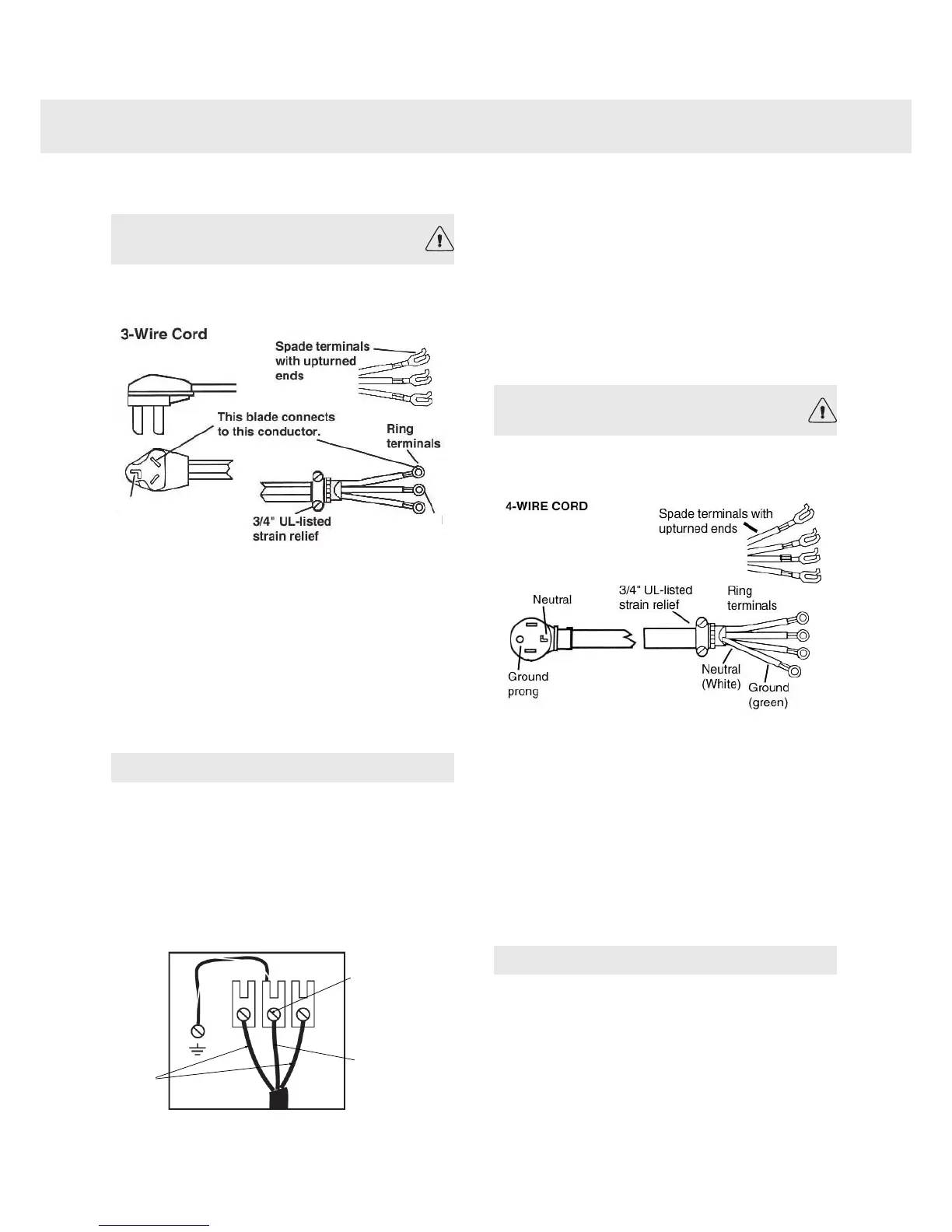 3-Wire Cord

Spade terminals with upturned ends

This blade connects to this conductor.

Ring terminals

3/4" UL-listed strain relief

4-WIRE CORD

Spade terminals with upturned ends

Neutral

3/4" UL-listed strain relief

Ring terminals

Ground prong

Neutral (White)

Ground (green)