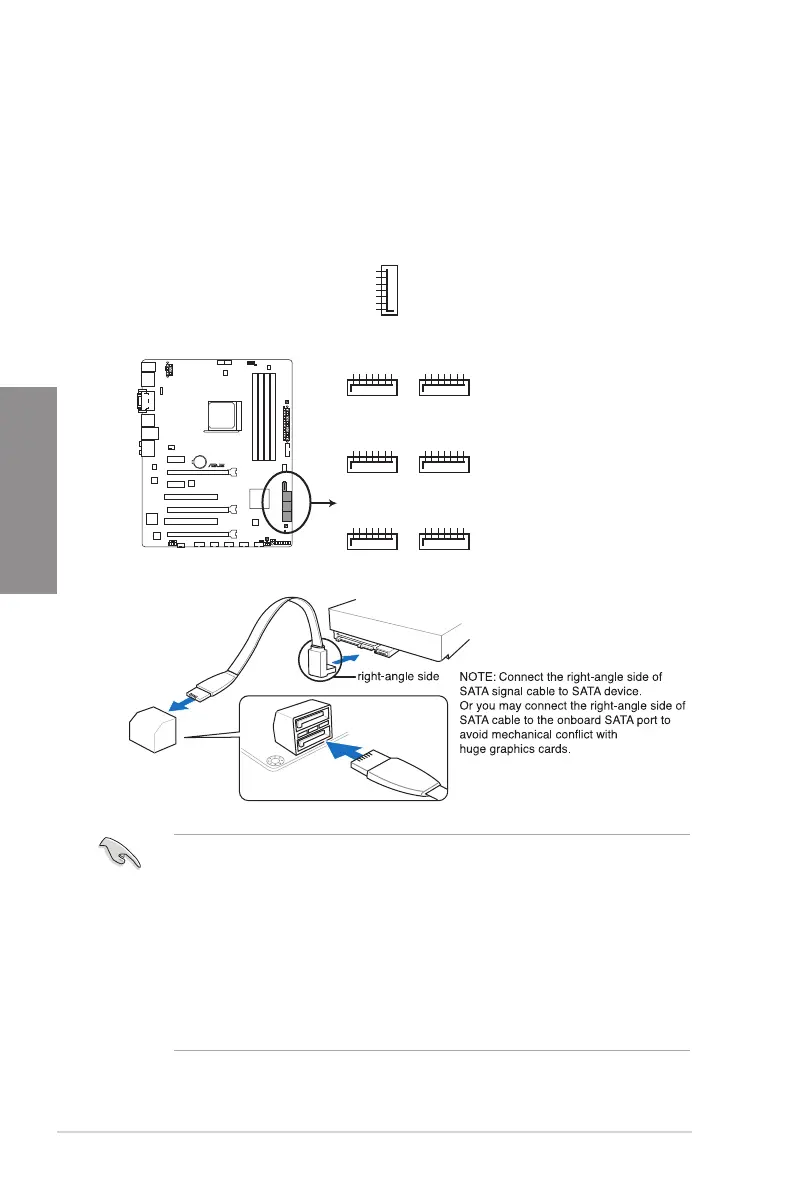 right-angle side

NOTE: Connect the right-angle side of SATA signal cable to SATA device. Or you may connect the right-angle side of SATA cable to the onboard SATA port to avoid mechanical conflict with huge graphics cards.