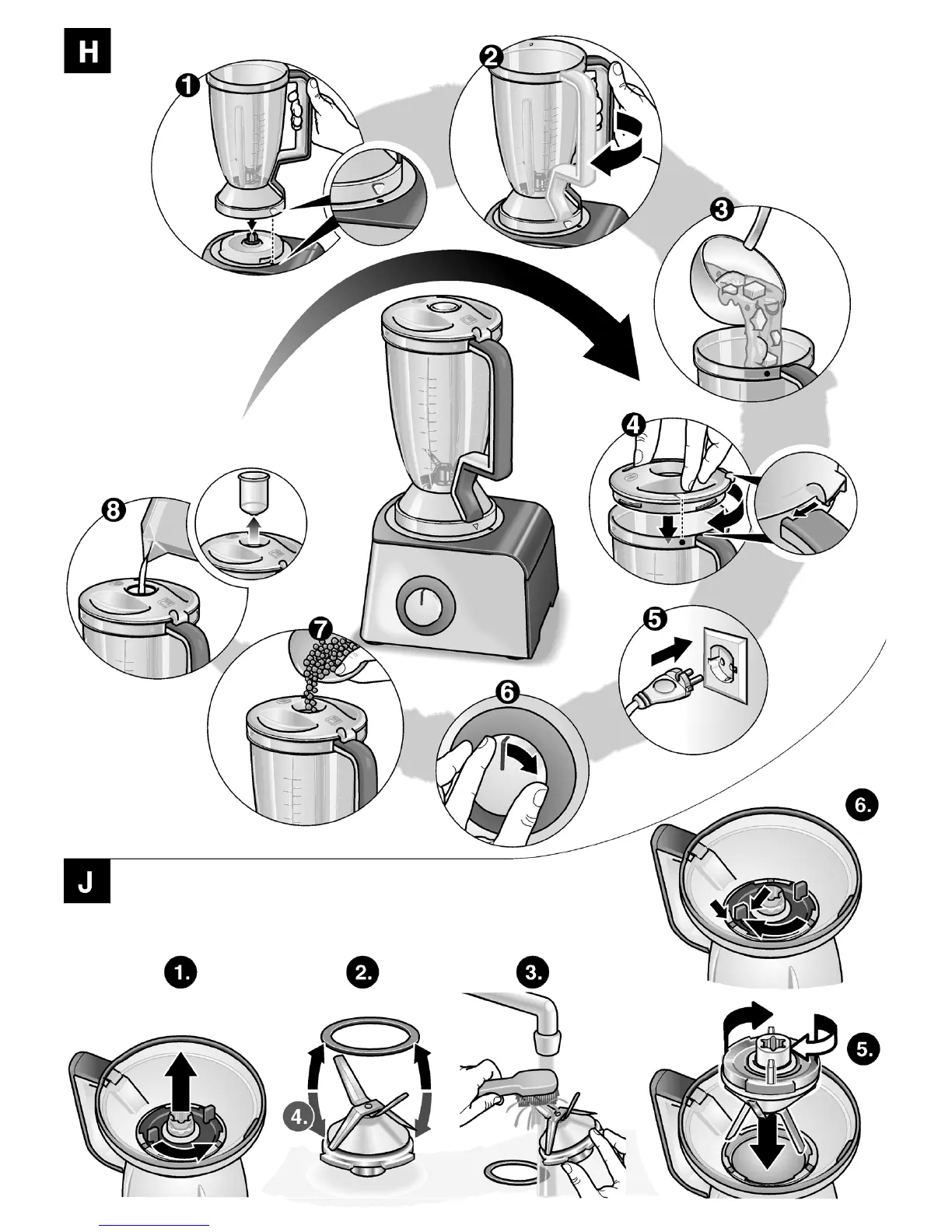 H

1

2

3

4

5

6

7

8

J

6.

1.

2.

3.

4.

5.