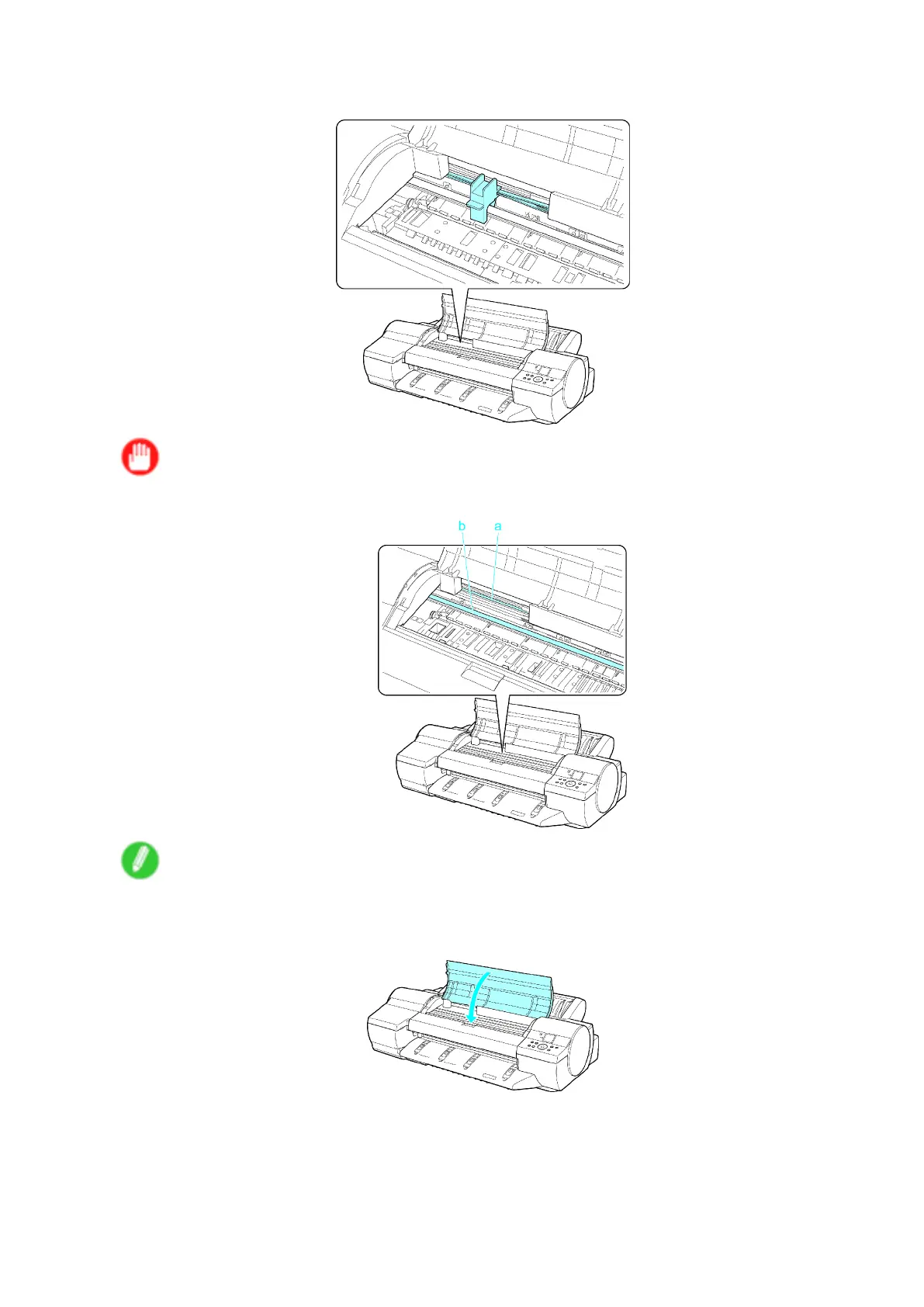 b a