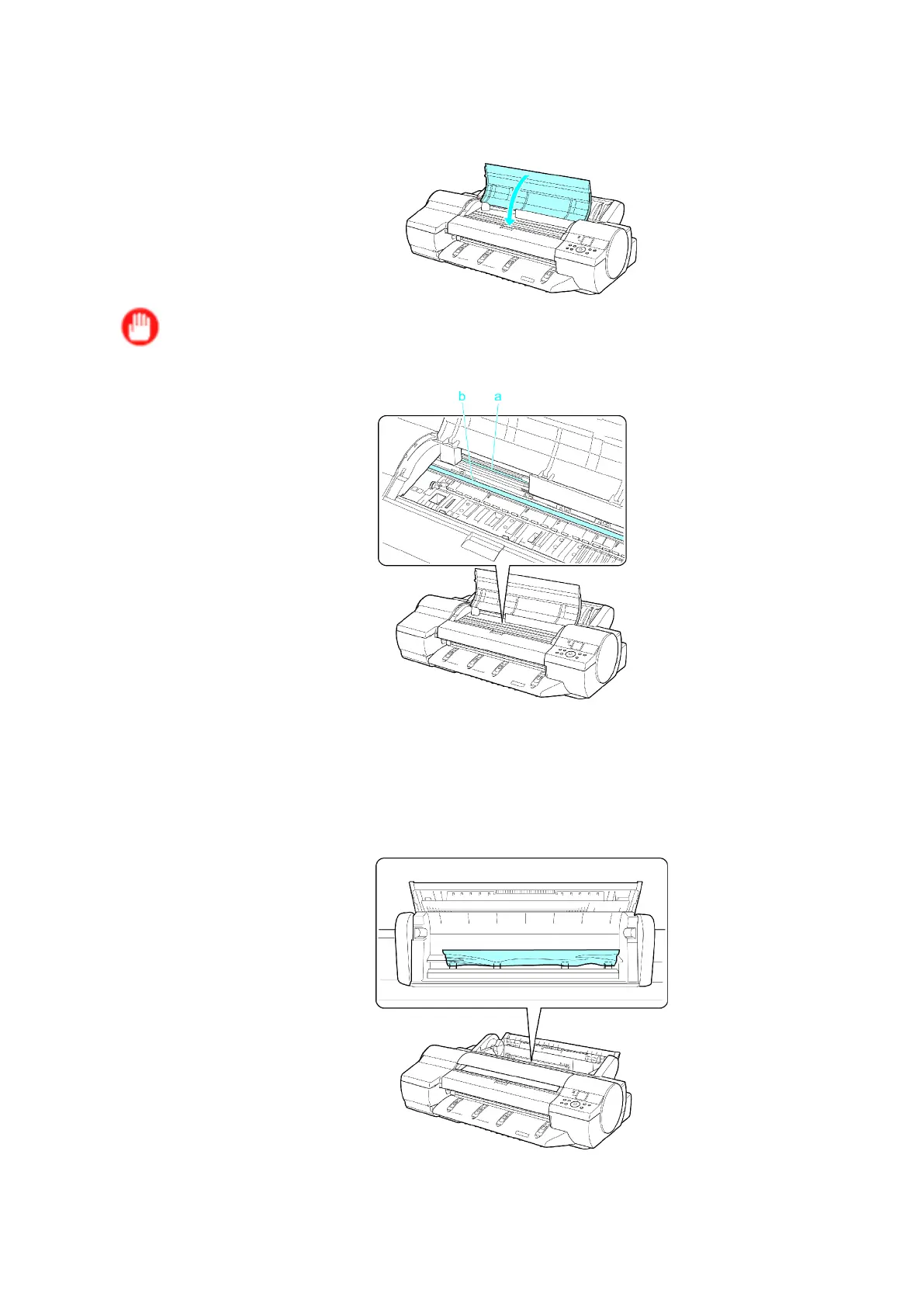 b a