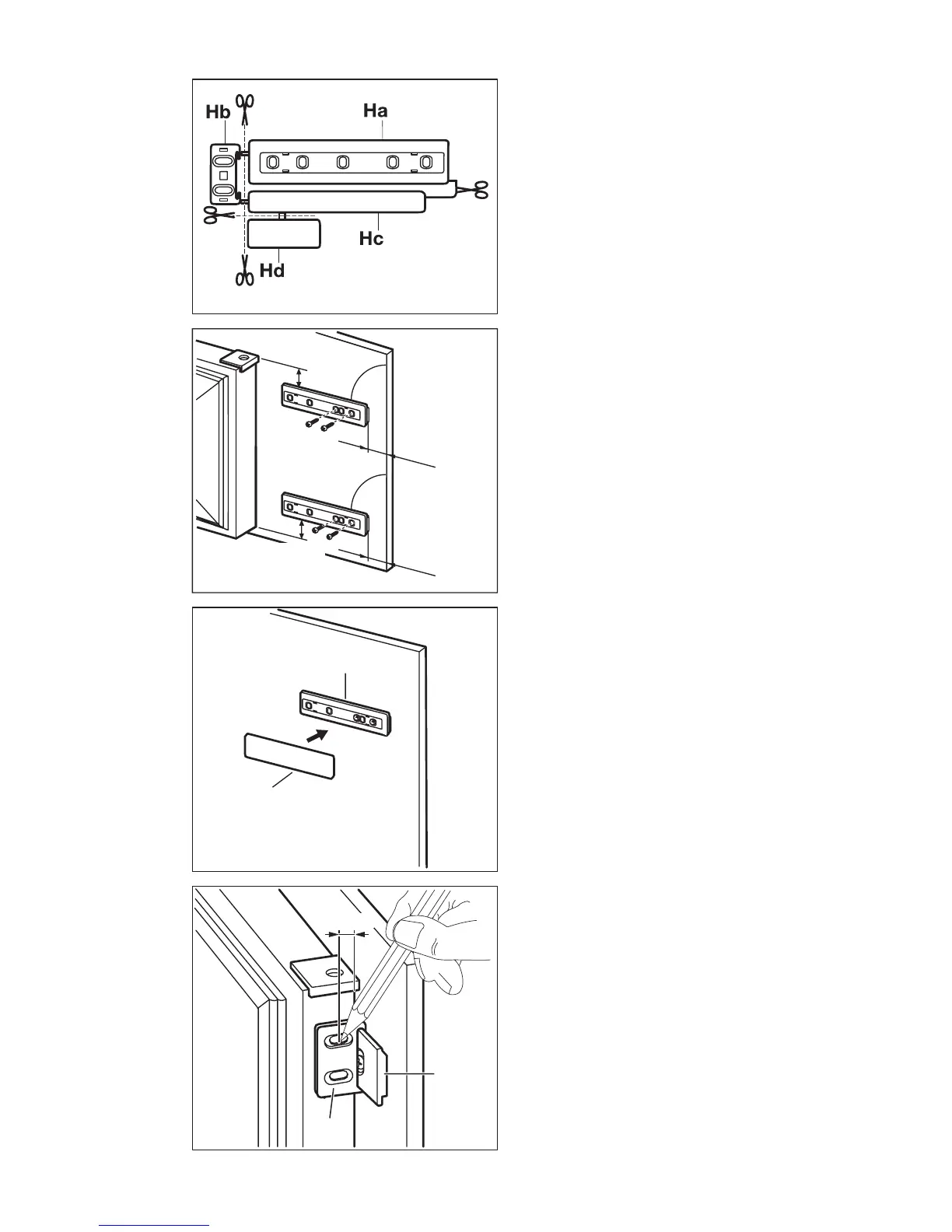 Hb
Ha
Hc
Hd