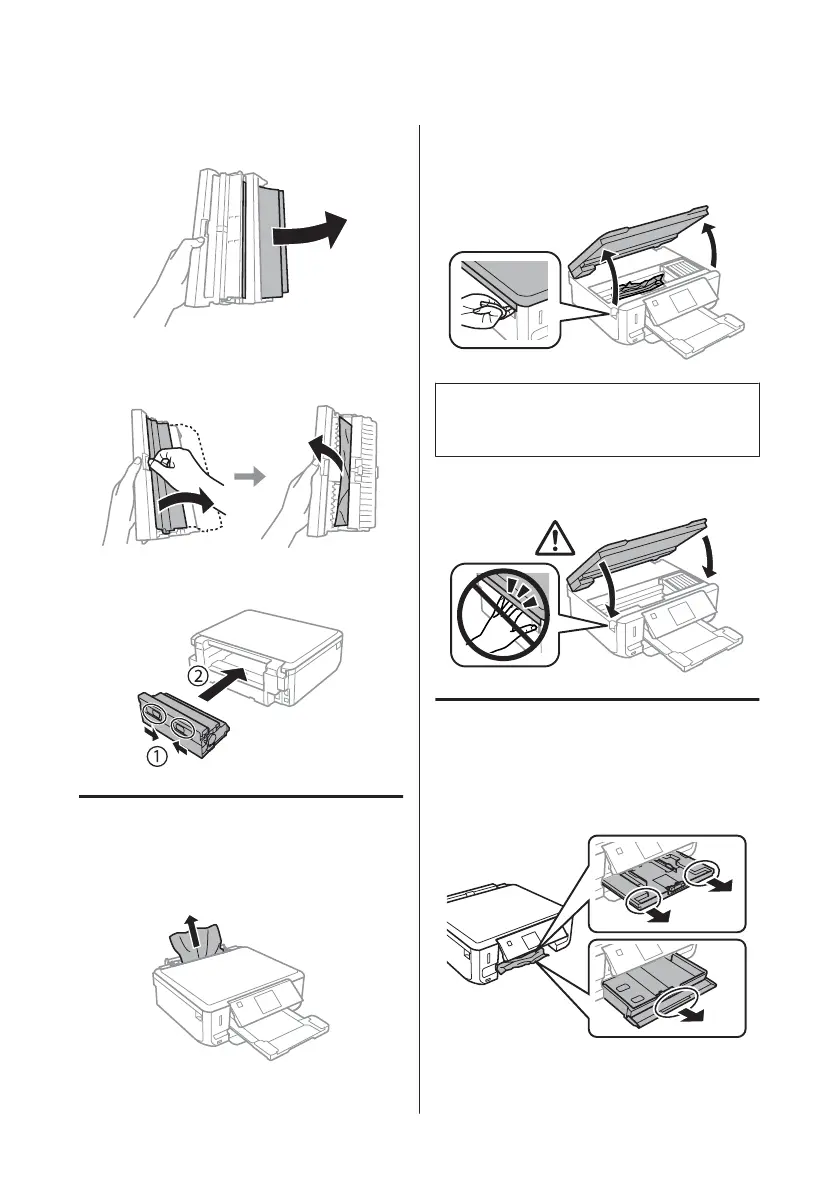 ②

①