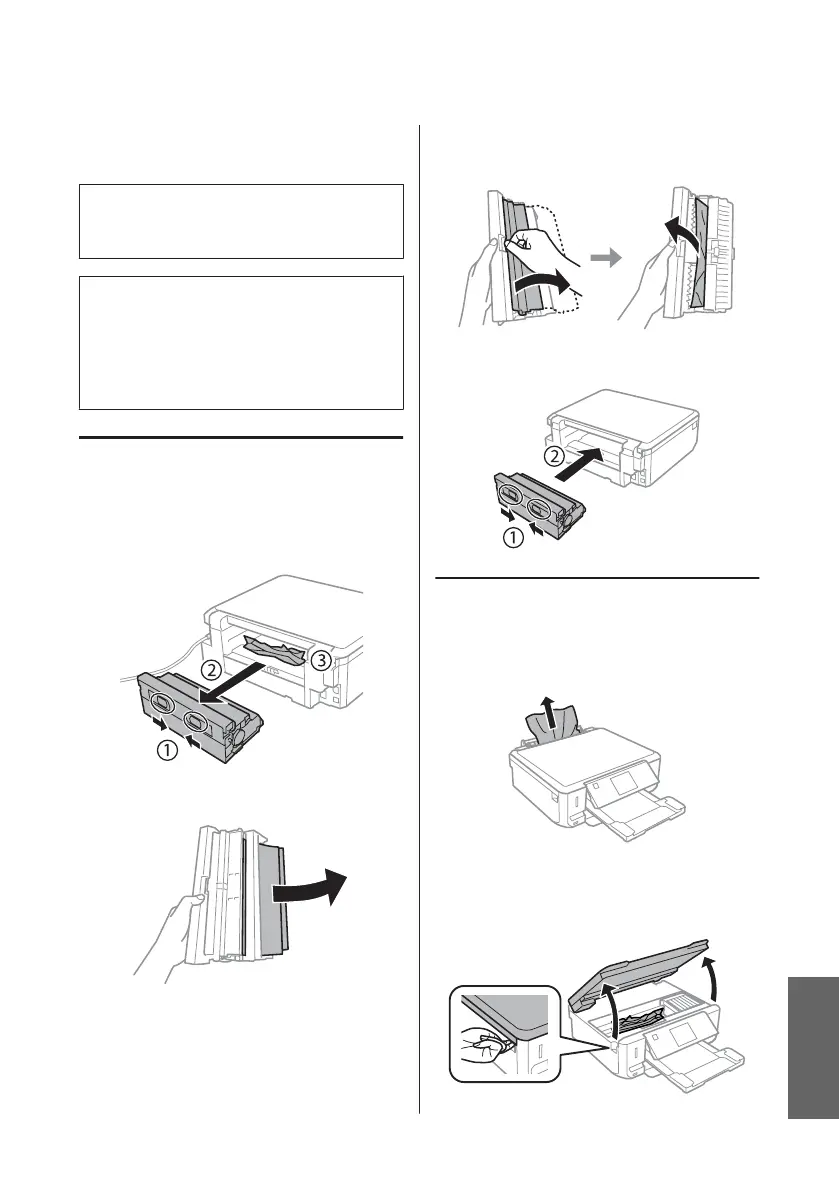 ②
③
①
②
①