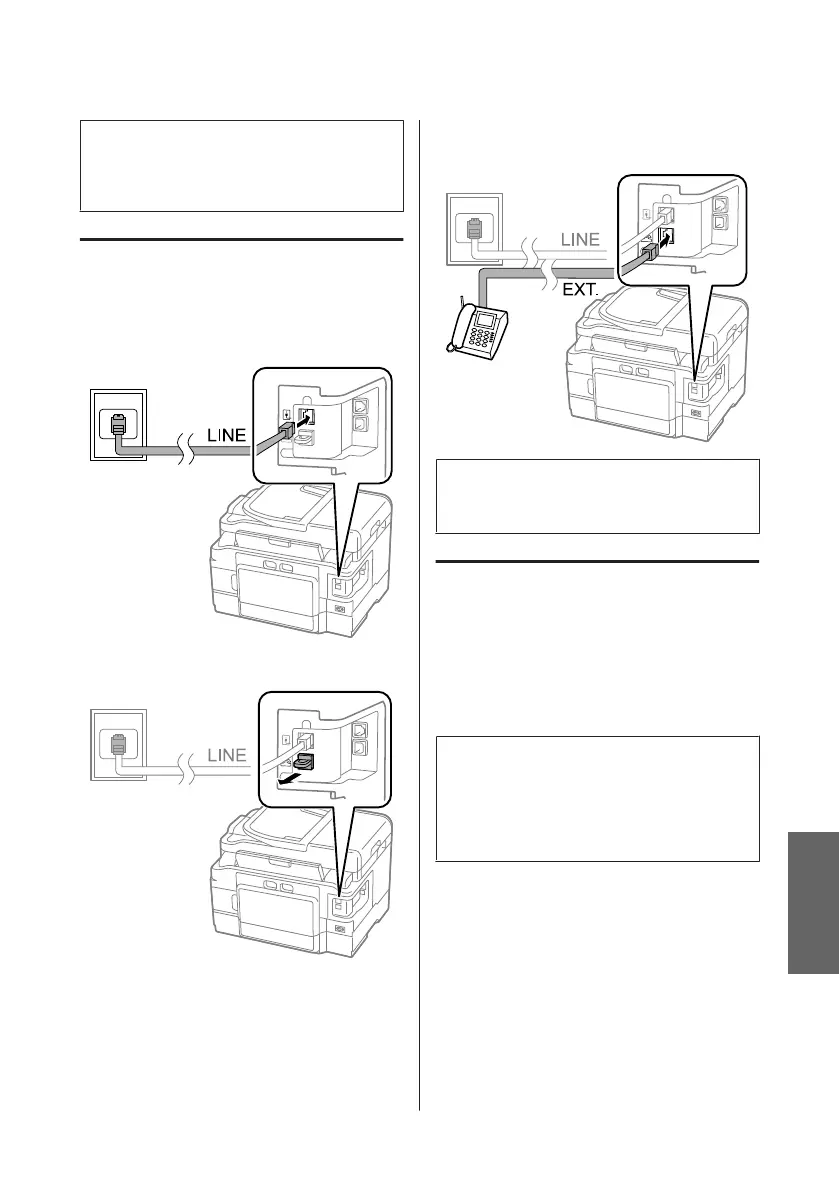 LINE

LINE

LINE

EXT.