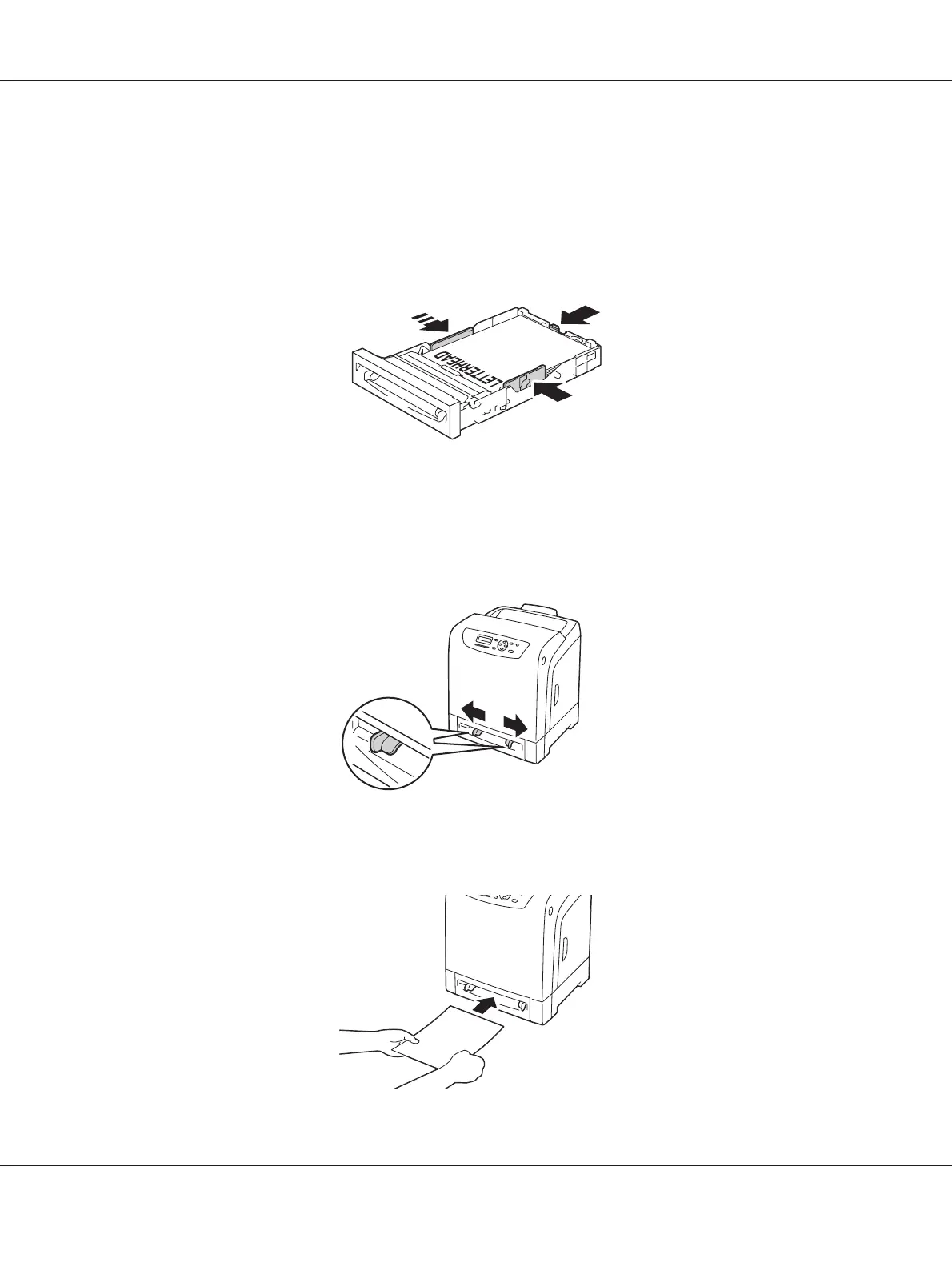 LETTERHEAD