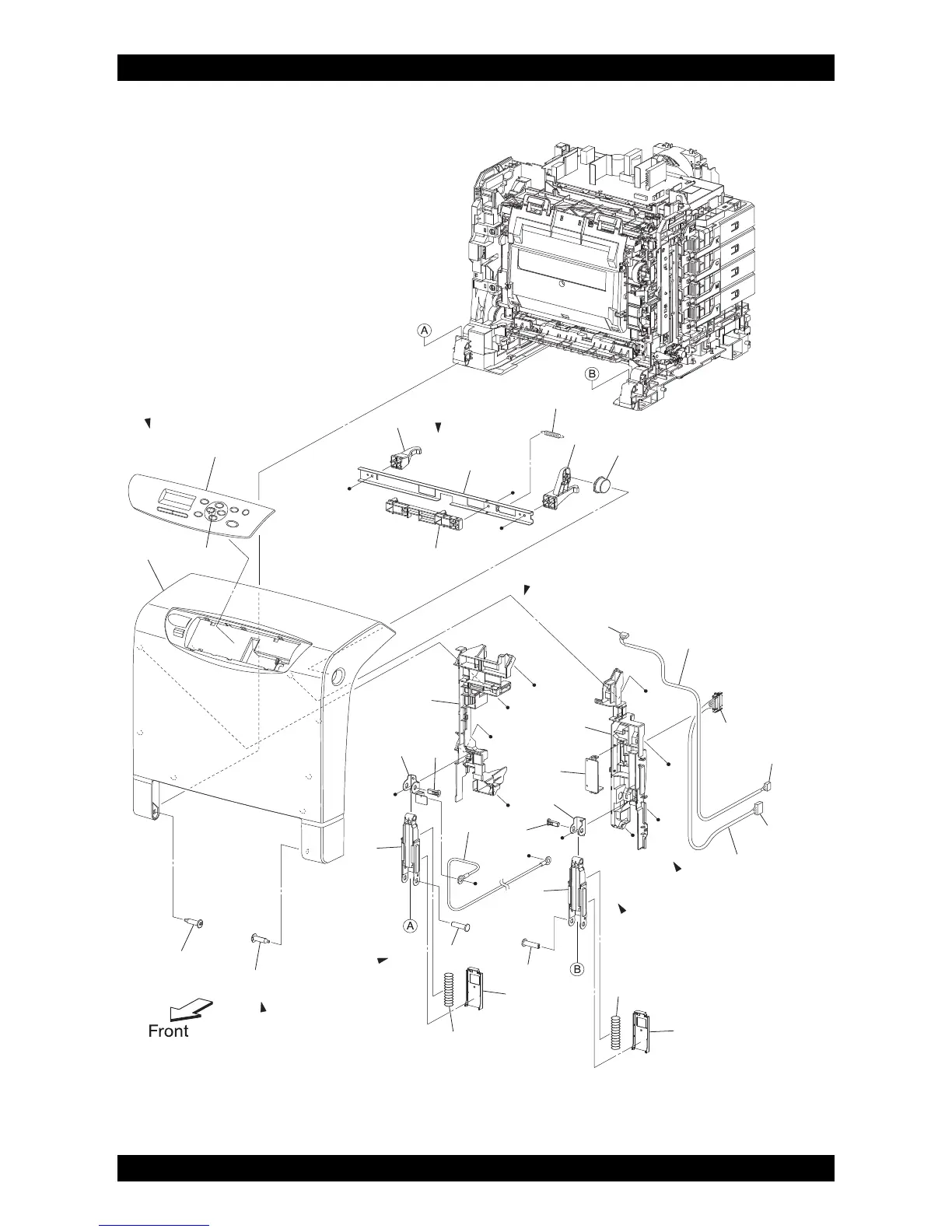 A

B

A

B

Front