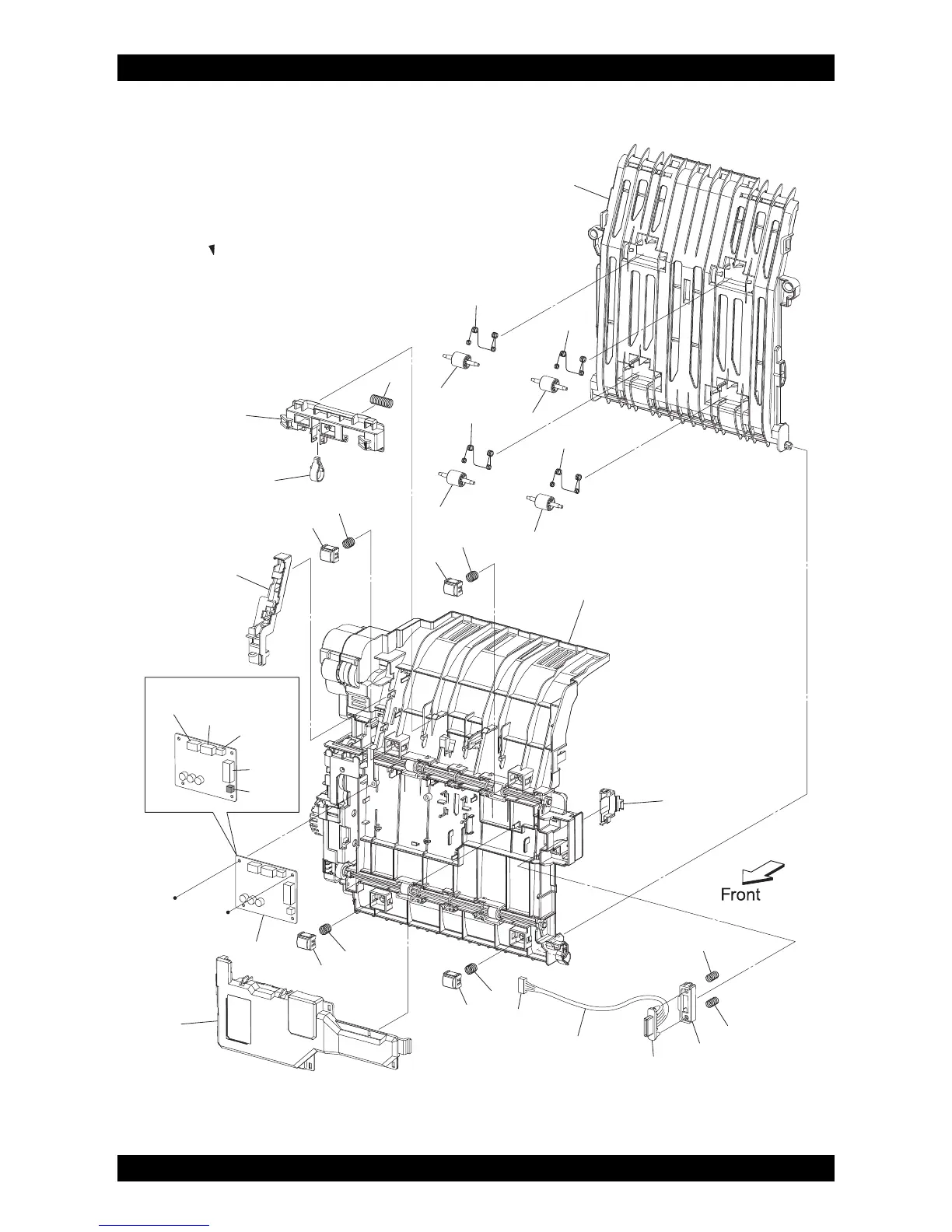 Front