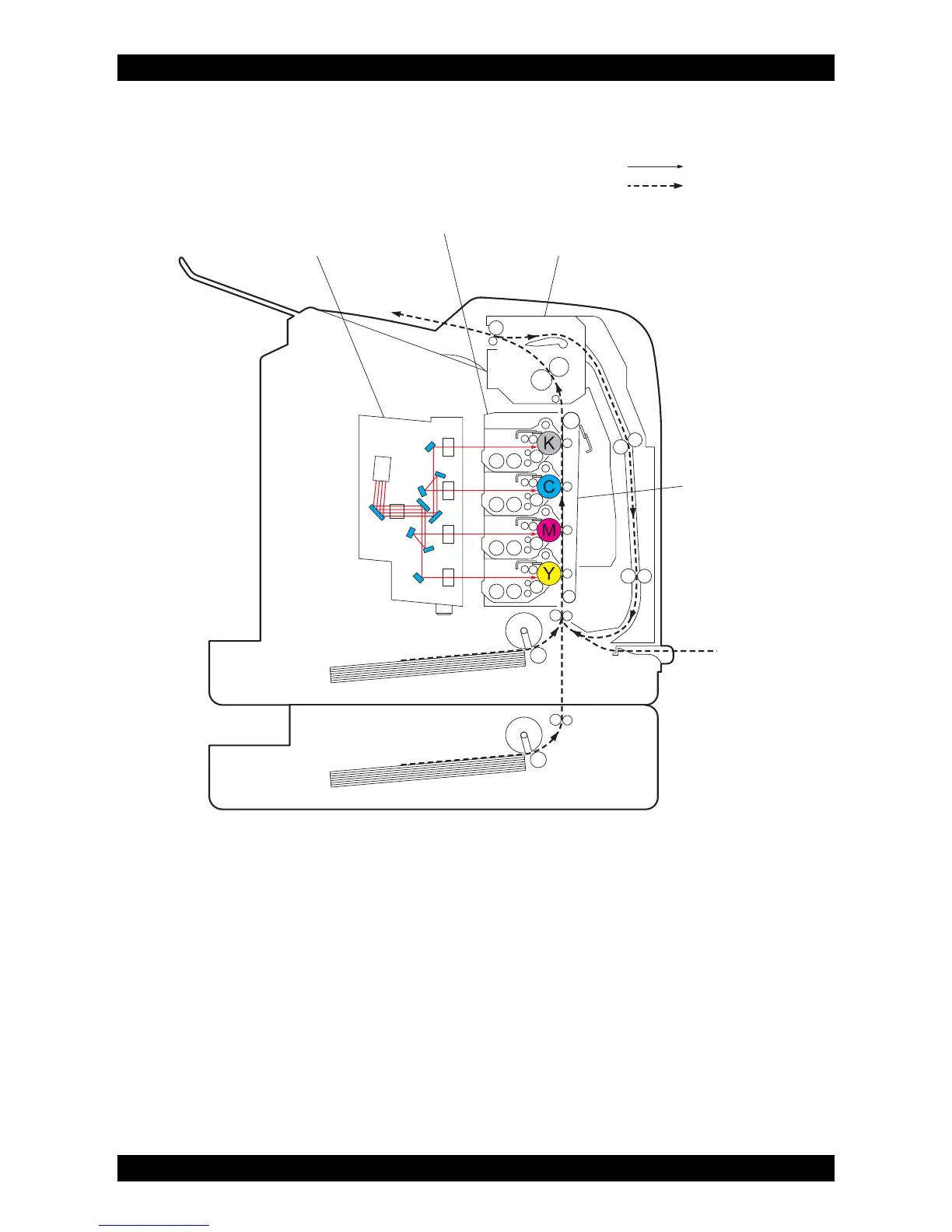 K
C
M
Y