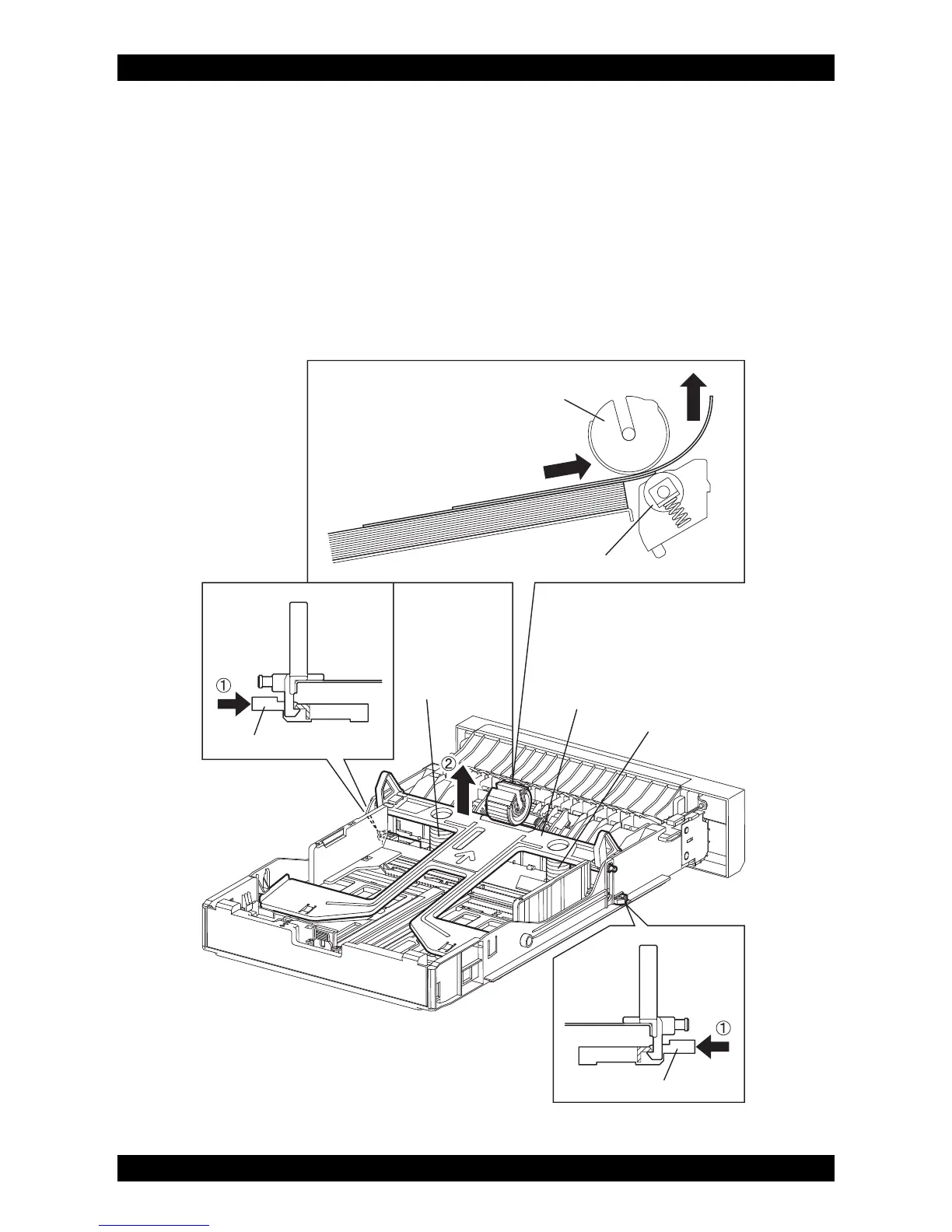 ①

②

①