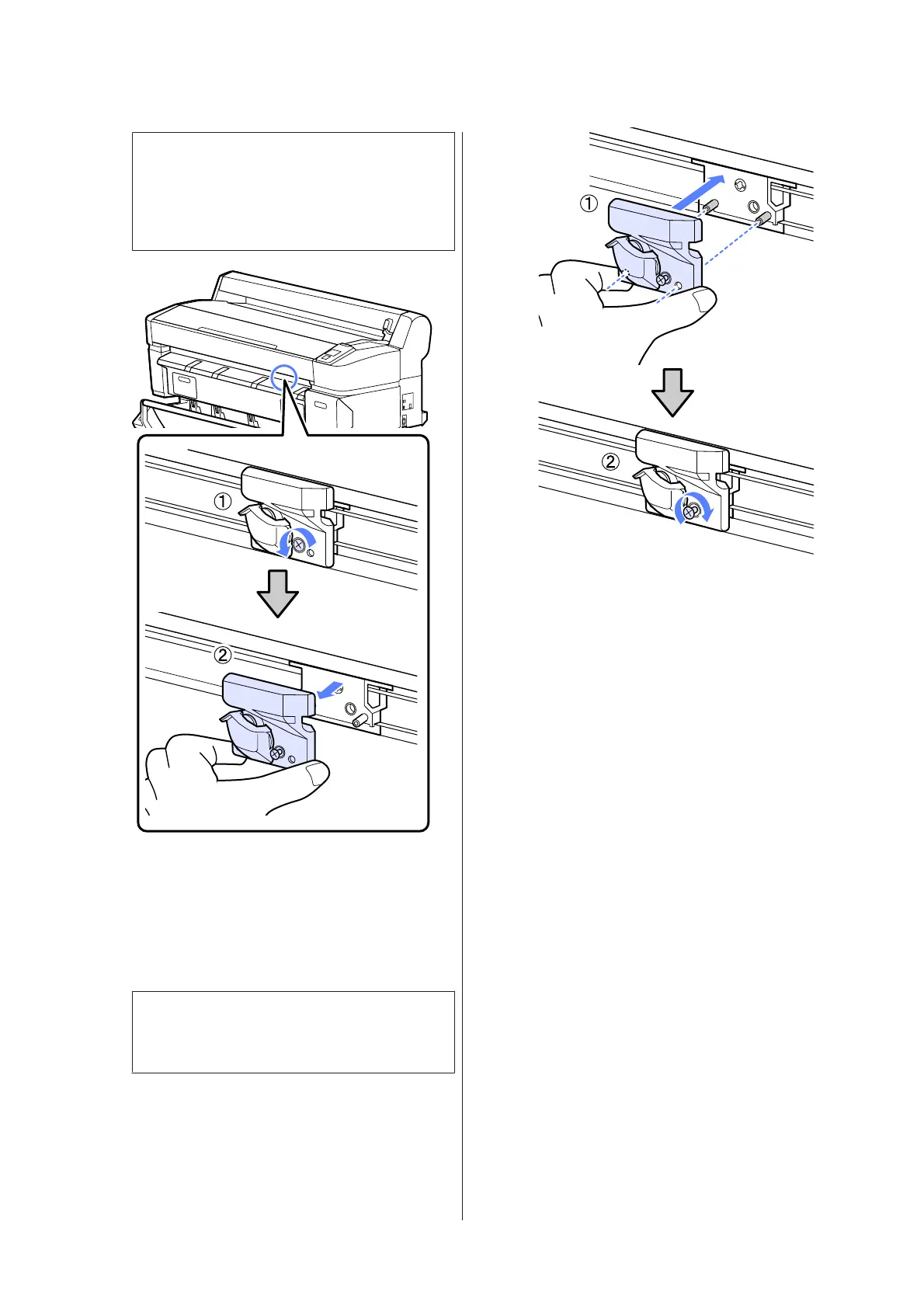 ①

②

①

②