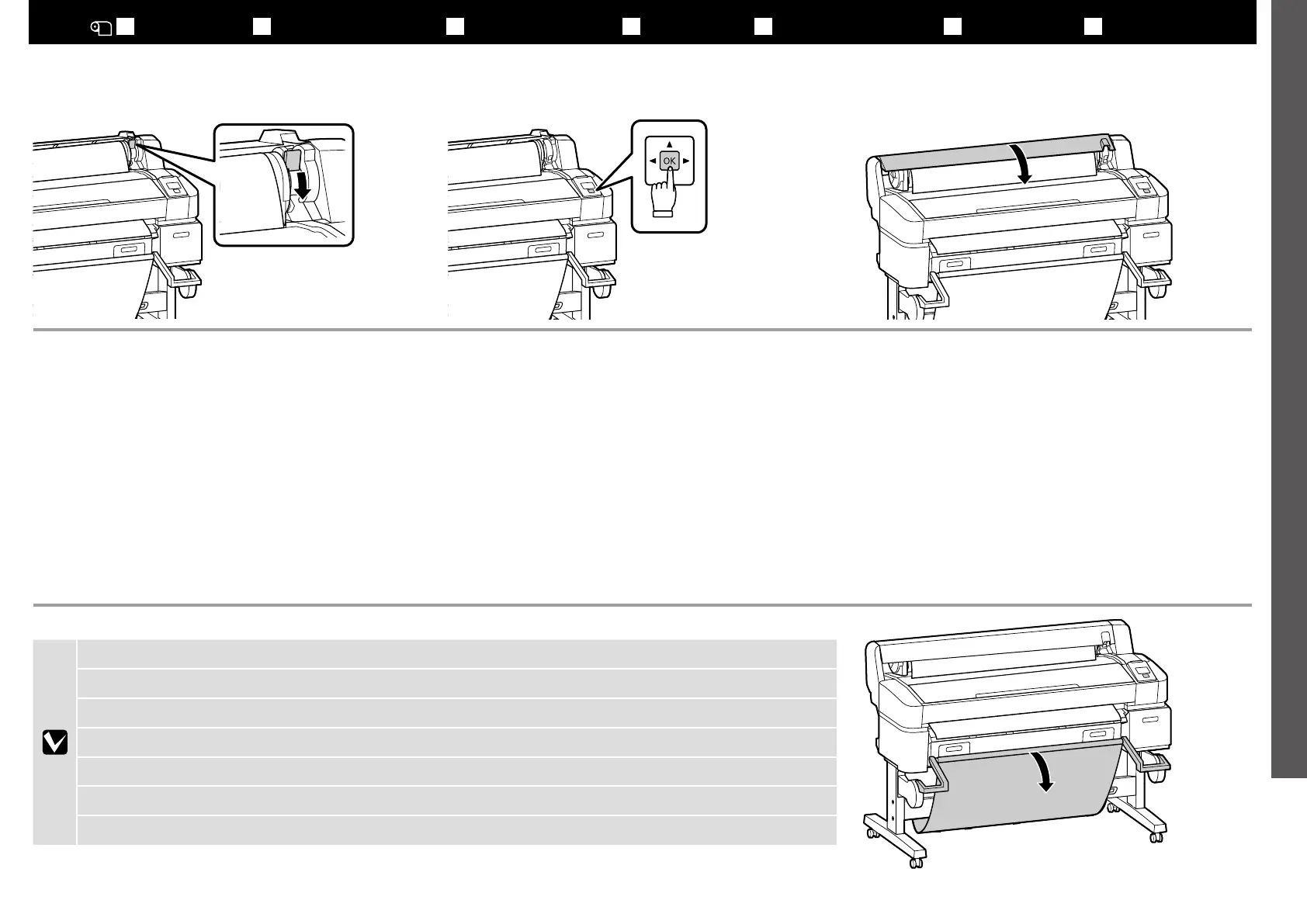 OK