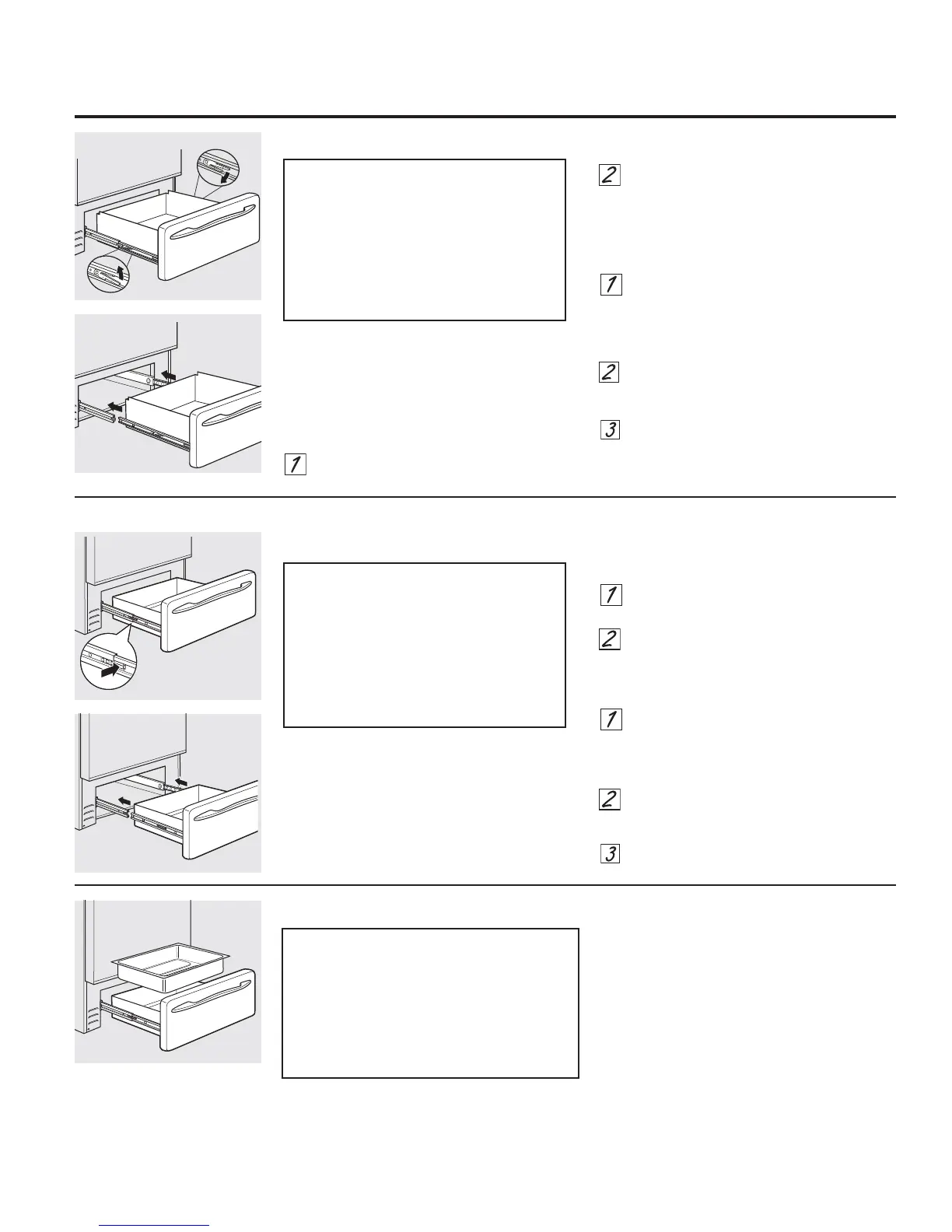 2

1

2

3

1

1

2

1

2

3