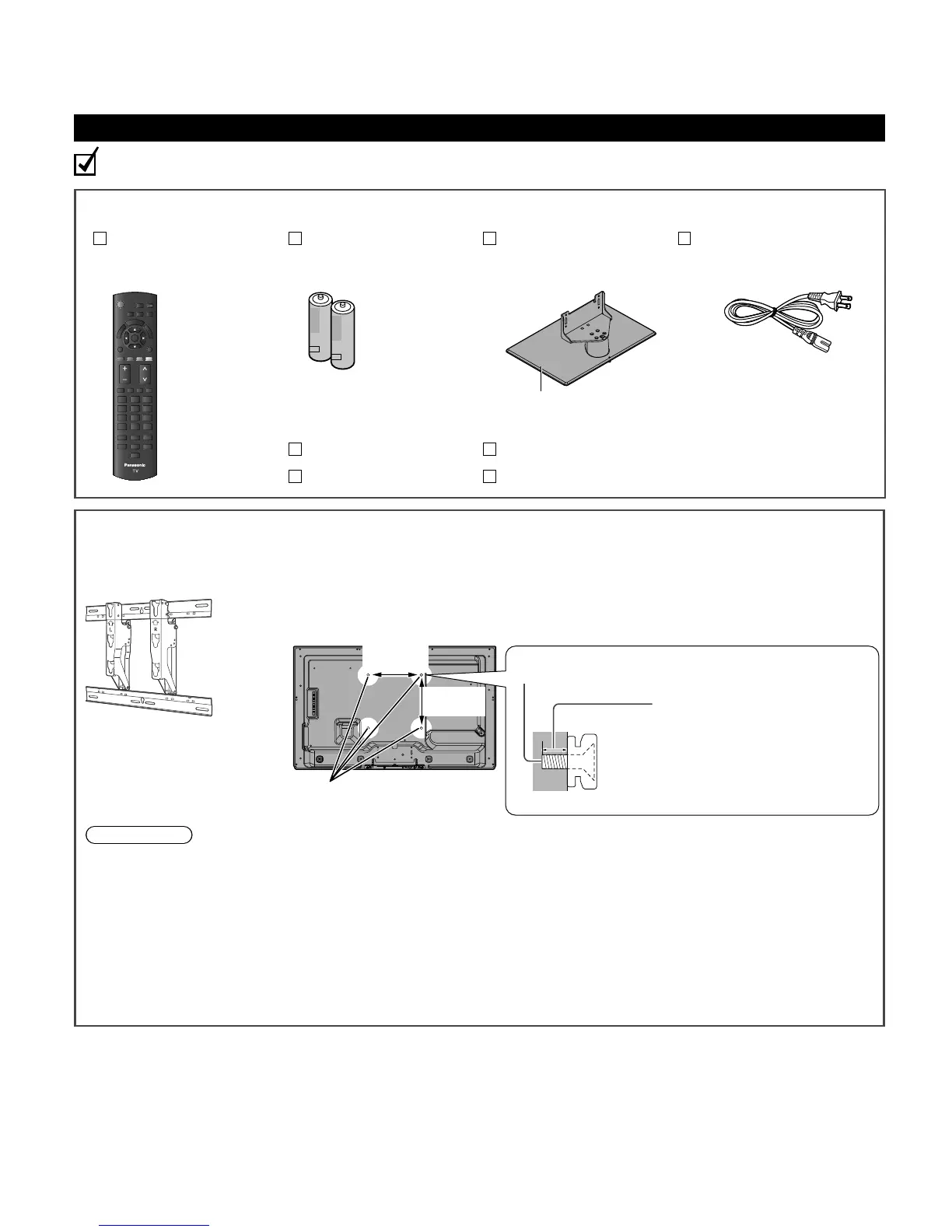 Panasonic
TV