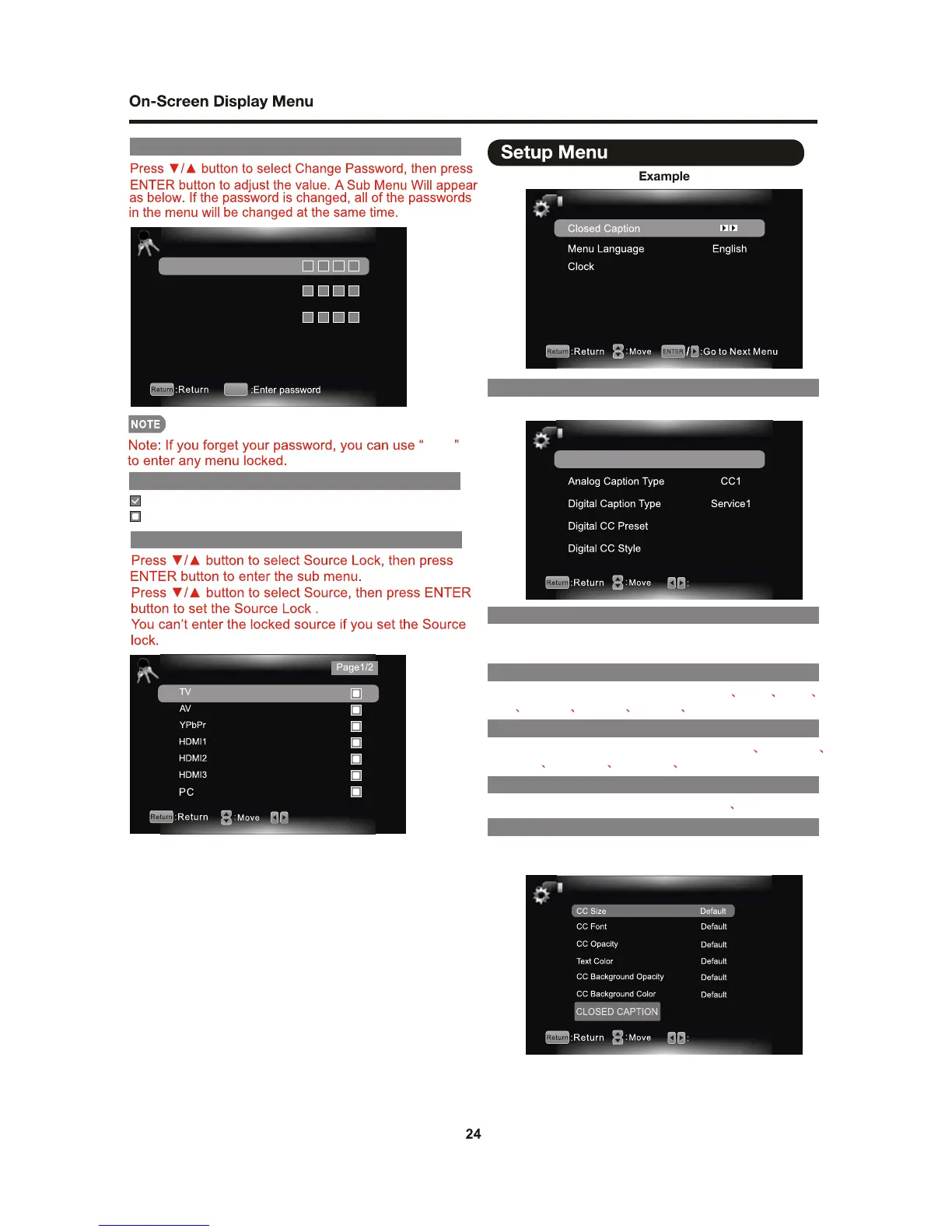 On-Screen Display Menu

Press ▼/▲ button to select Change Password, then press ENTER button to adjust the value. A Sub Menu Will appear as below. If the password is changed, all of the passwords in the menu will be changed at the same time.

Return :Return :Enter password

NOTE

Note: If you forget your password, you can use " " to enter any menu locked.

Press ▼/▲ button to select Source Lock, then press ENTER button to enter the sub menu.
Press ▼/▲ button to select Source, then press ENTER button to set the Source Lock .
You can't enter the locked source if you set the Source lock.

Page1/2
TV
AV
YPbPr
HDMI1
HDMI2
HDMI3
PC
Return :Return :Move

Setup Menu

Example

Closed Caption
Menu Language English
Clock
Return :Return :Move ENTER / :Go to Next Menu

Analog Caption Type CC1
Digital Caption Type Service1
Digital CC Preset
Digital CC Style
Return :Return :Move :

CC Size Default
CC Font Default
CC Opacity Default
Text Color Default
CC Background Opacity Default
CC Background Color Default
CLOSED CAPTION
Return :Return :Move :

24