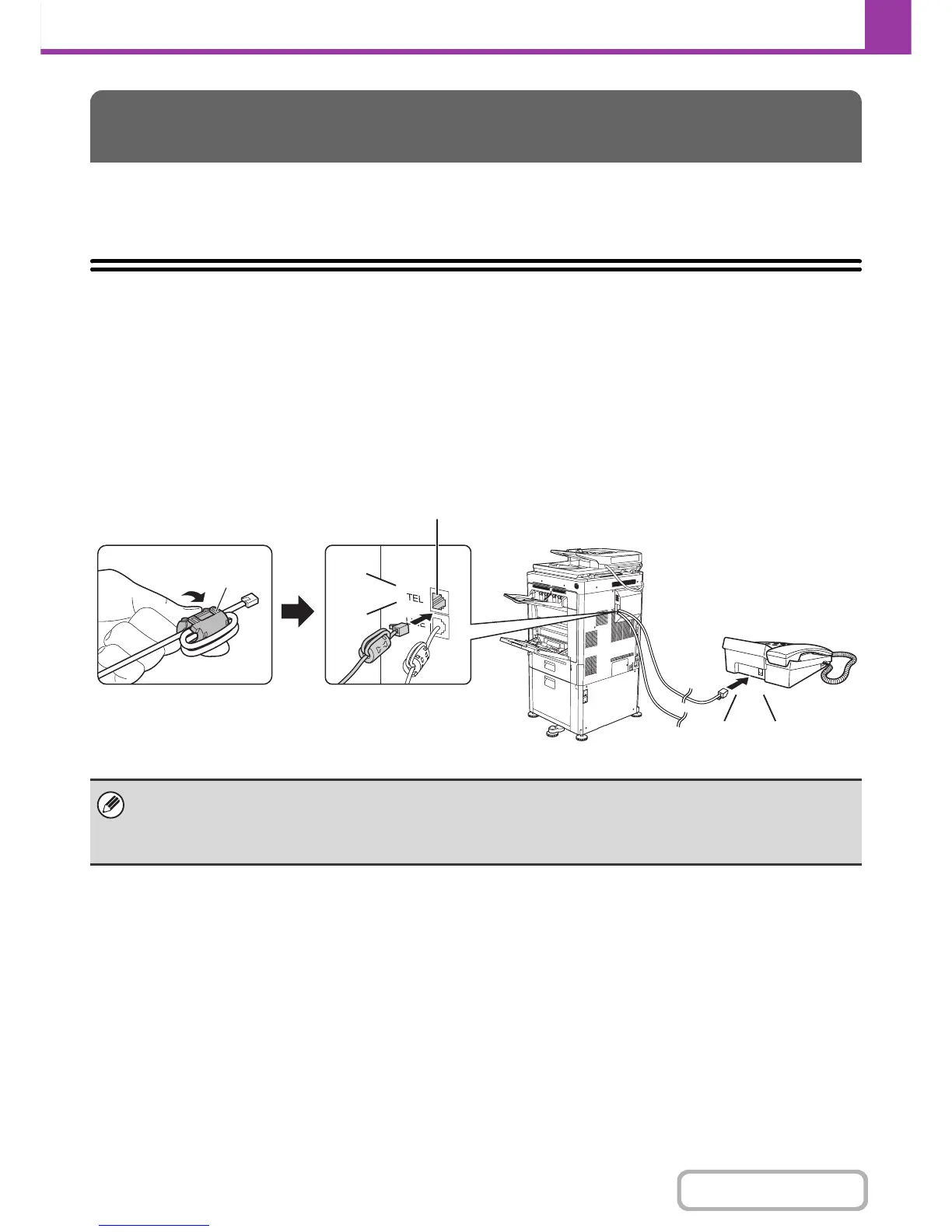 TEL