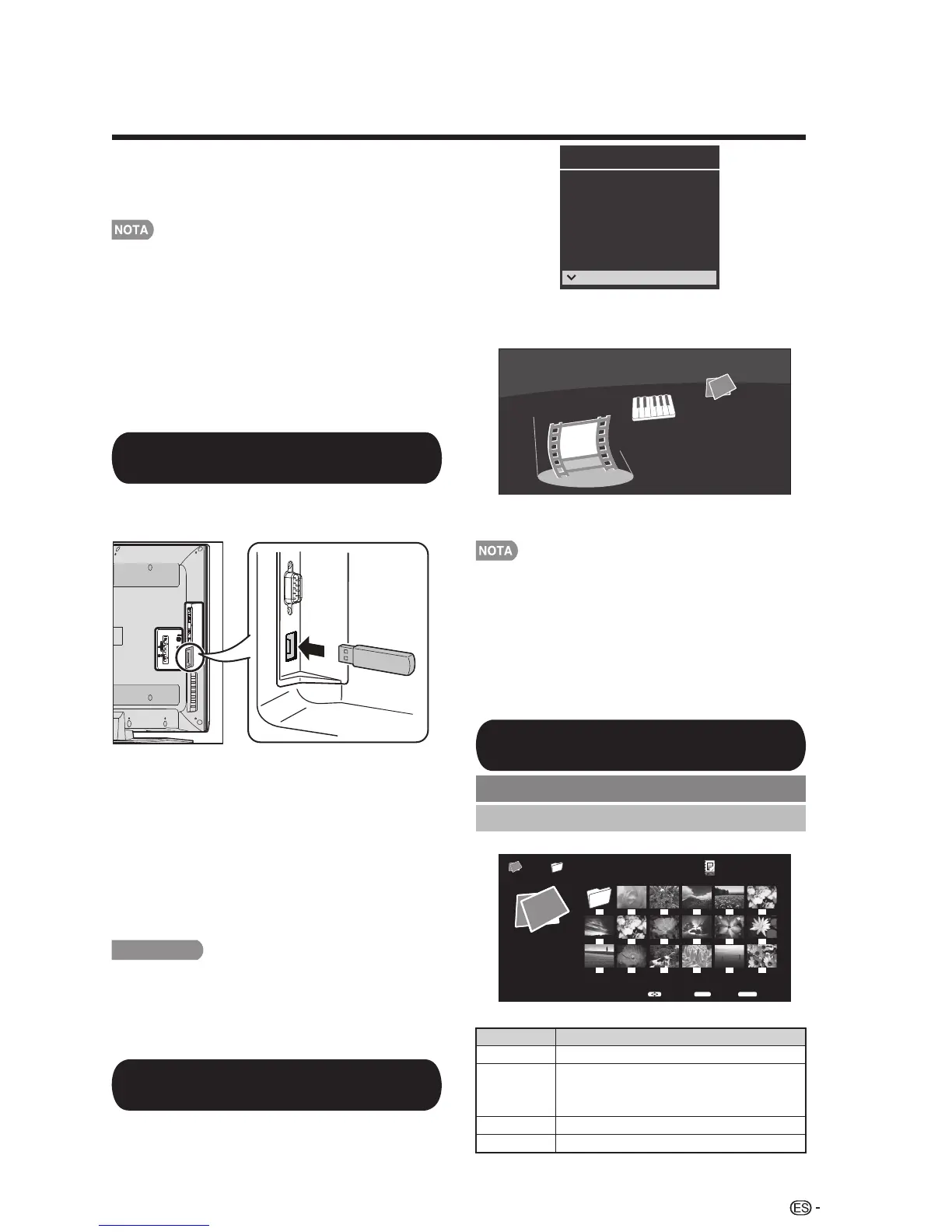 NOTA

NOTA

ES -