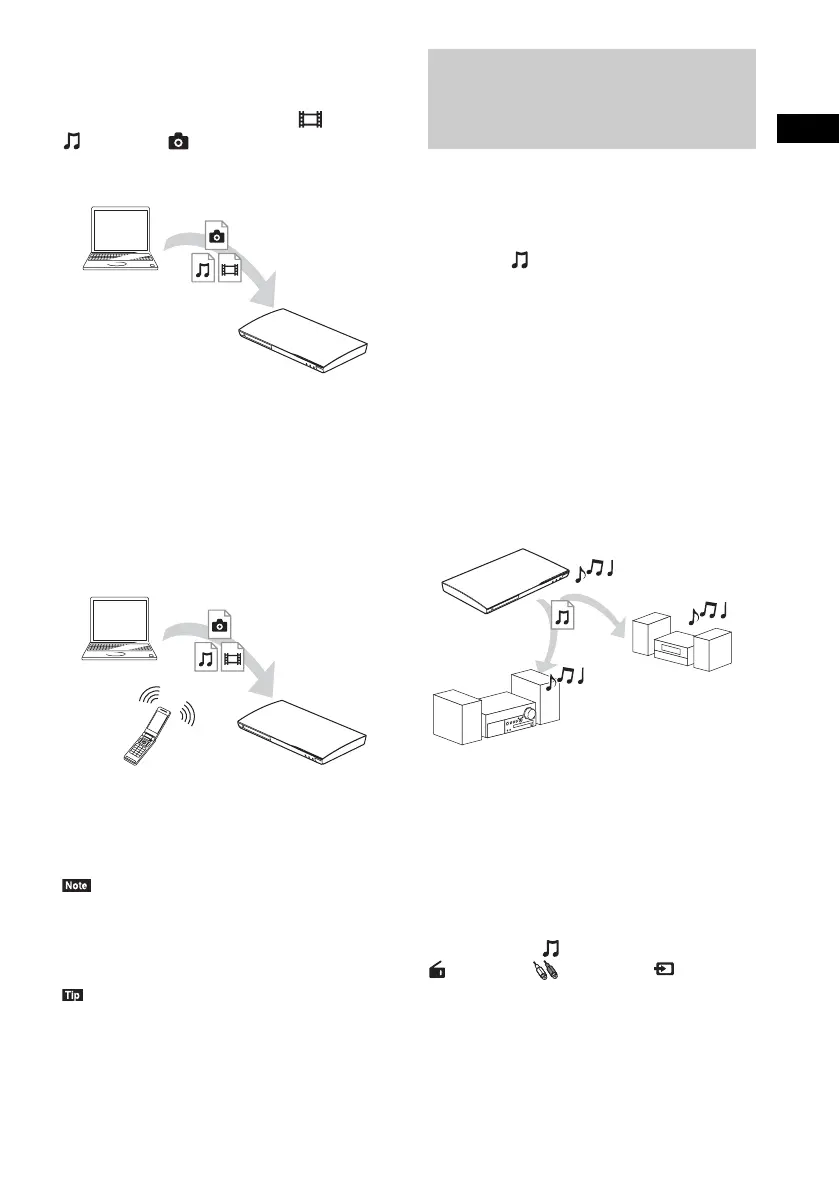 Note

Tip