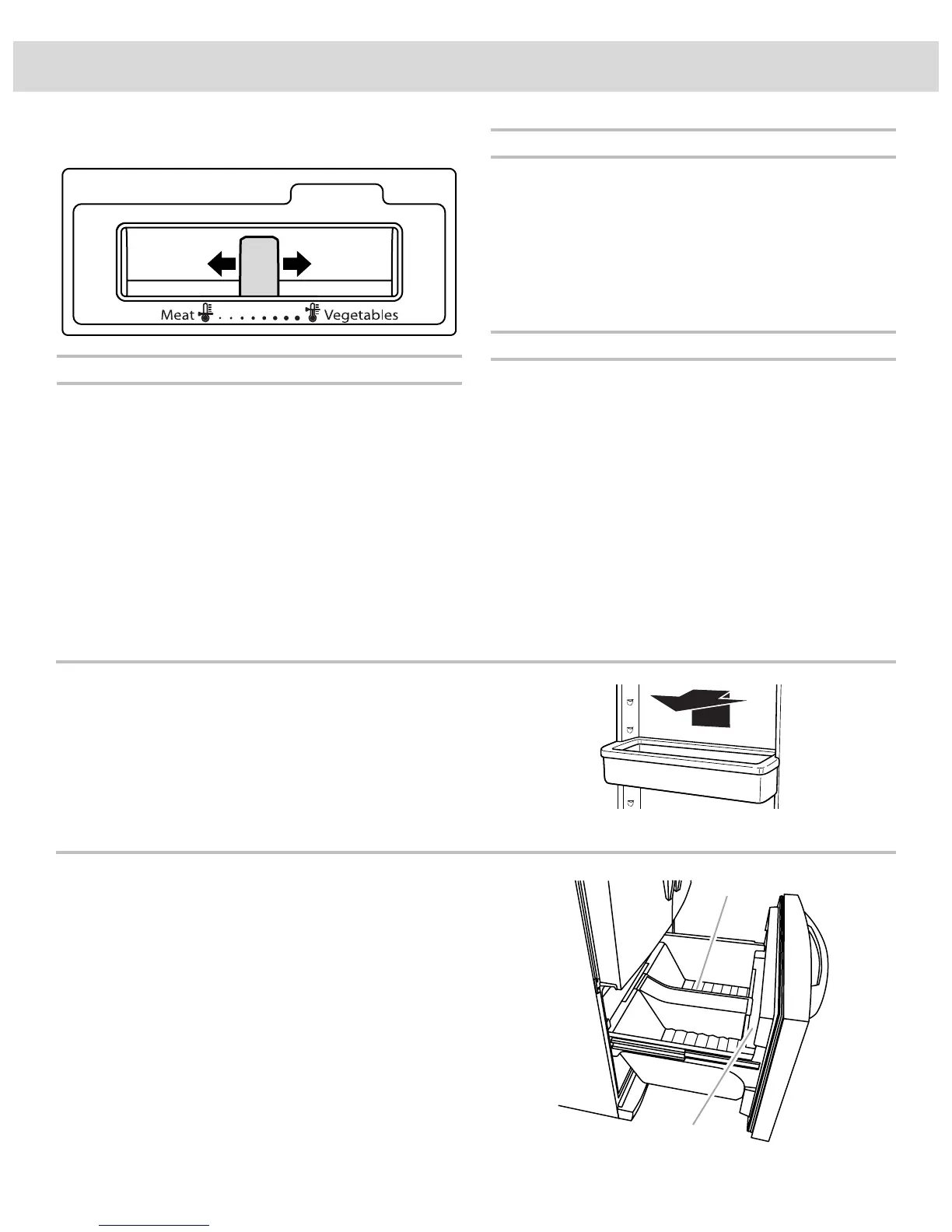 Meat . . . . . . . . Vegetables