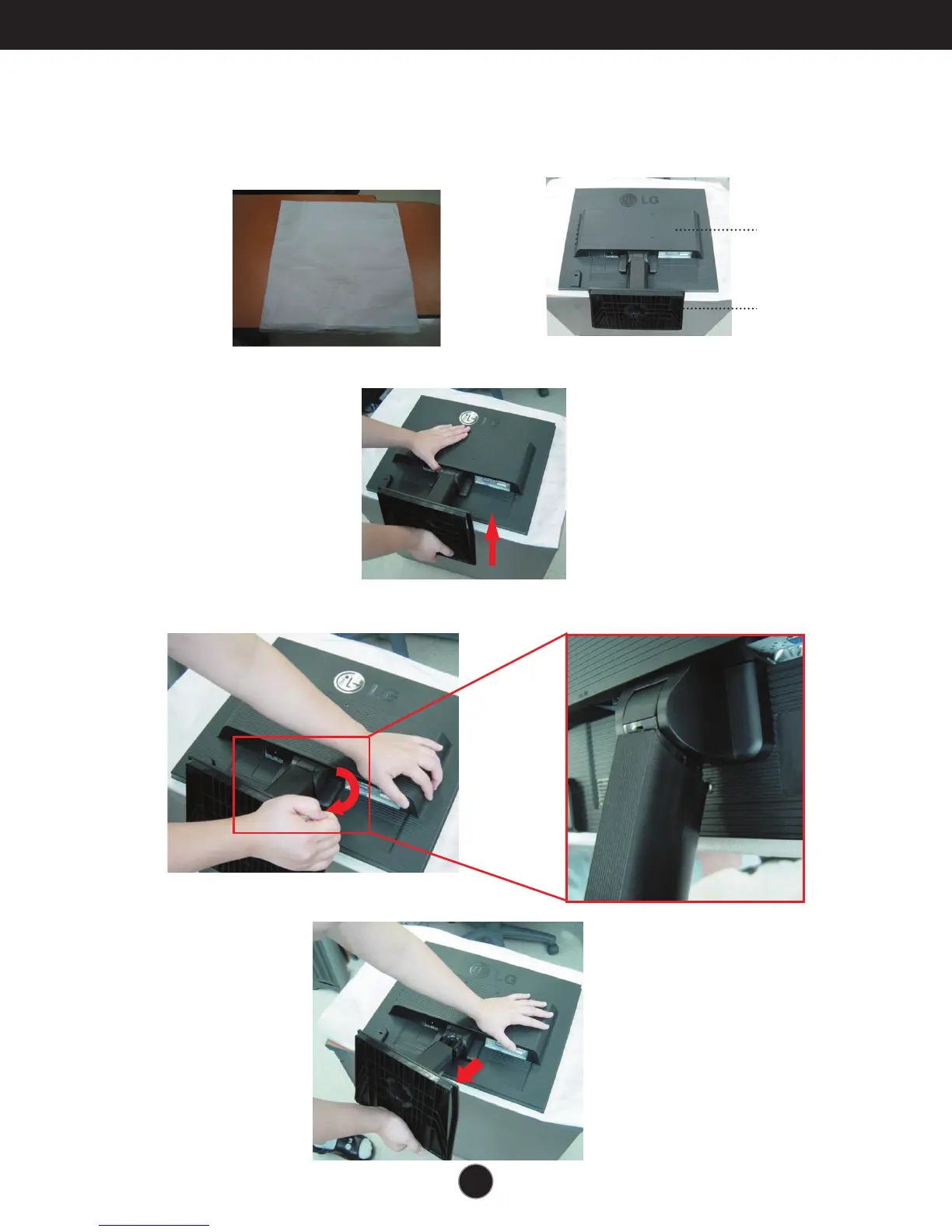 LG

LG

LG

LG