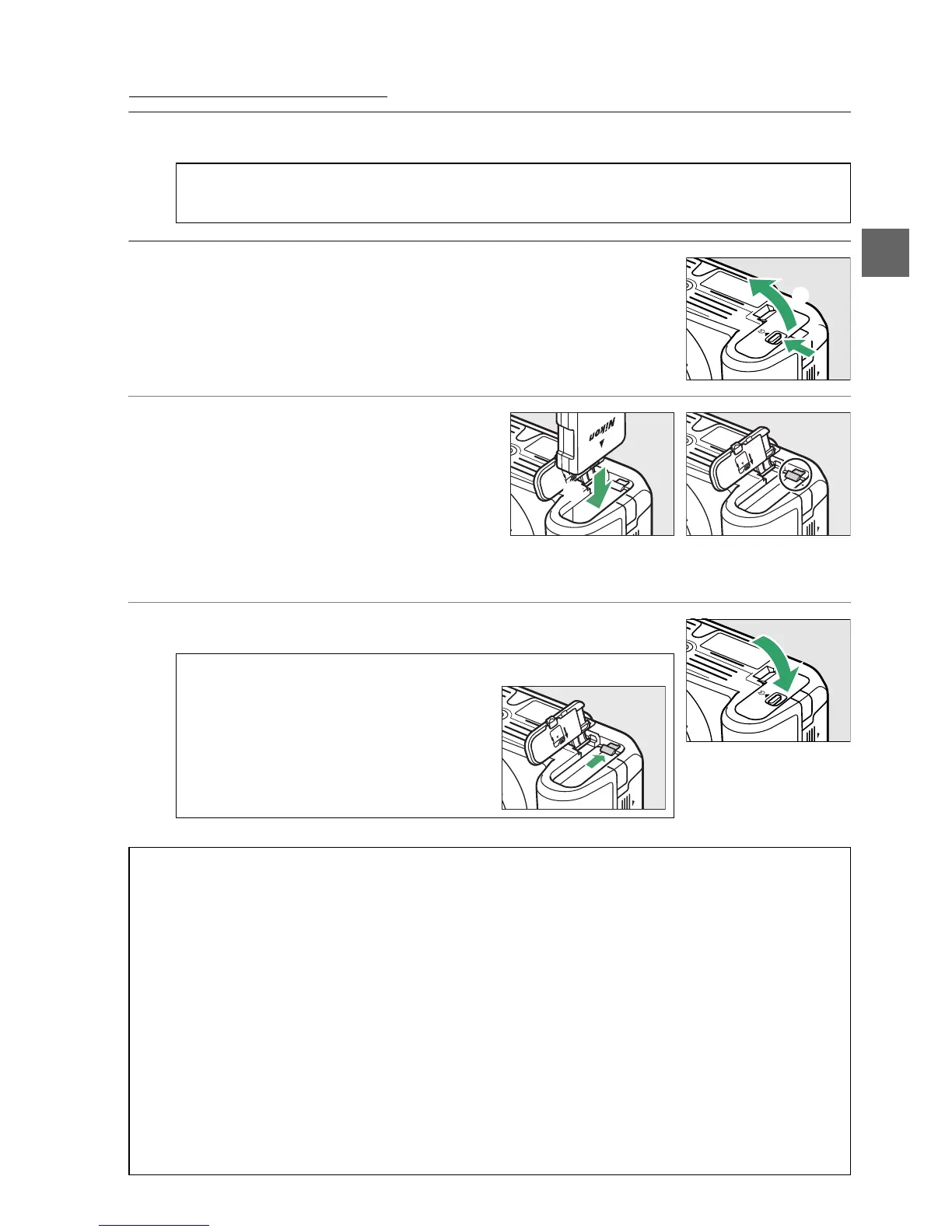 Nikon