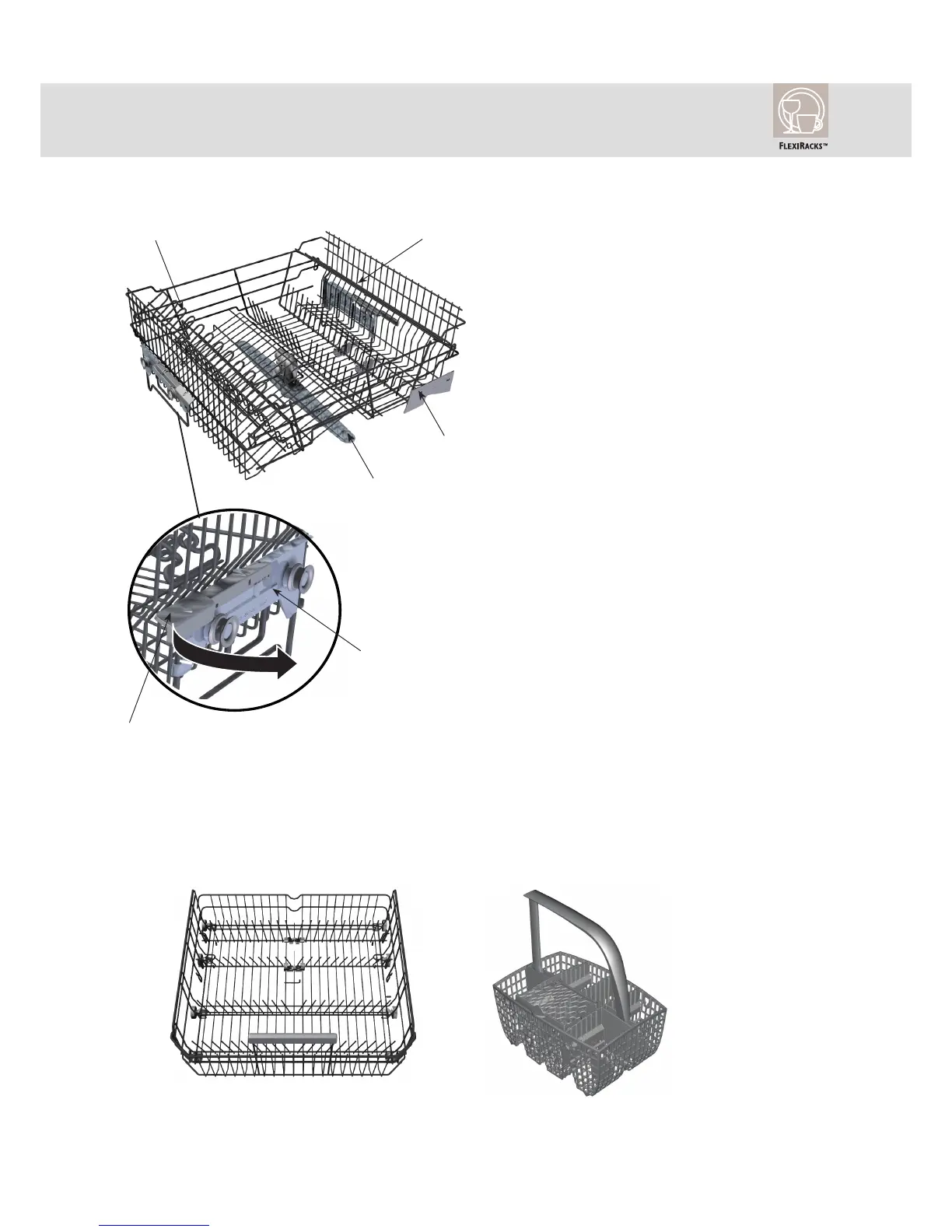 FLEXIRACKS™