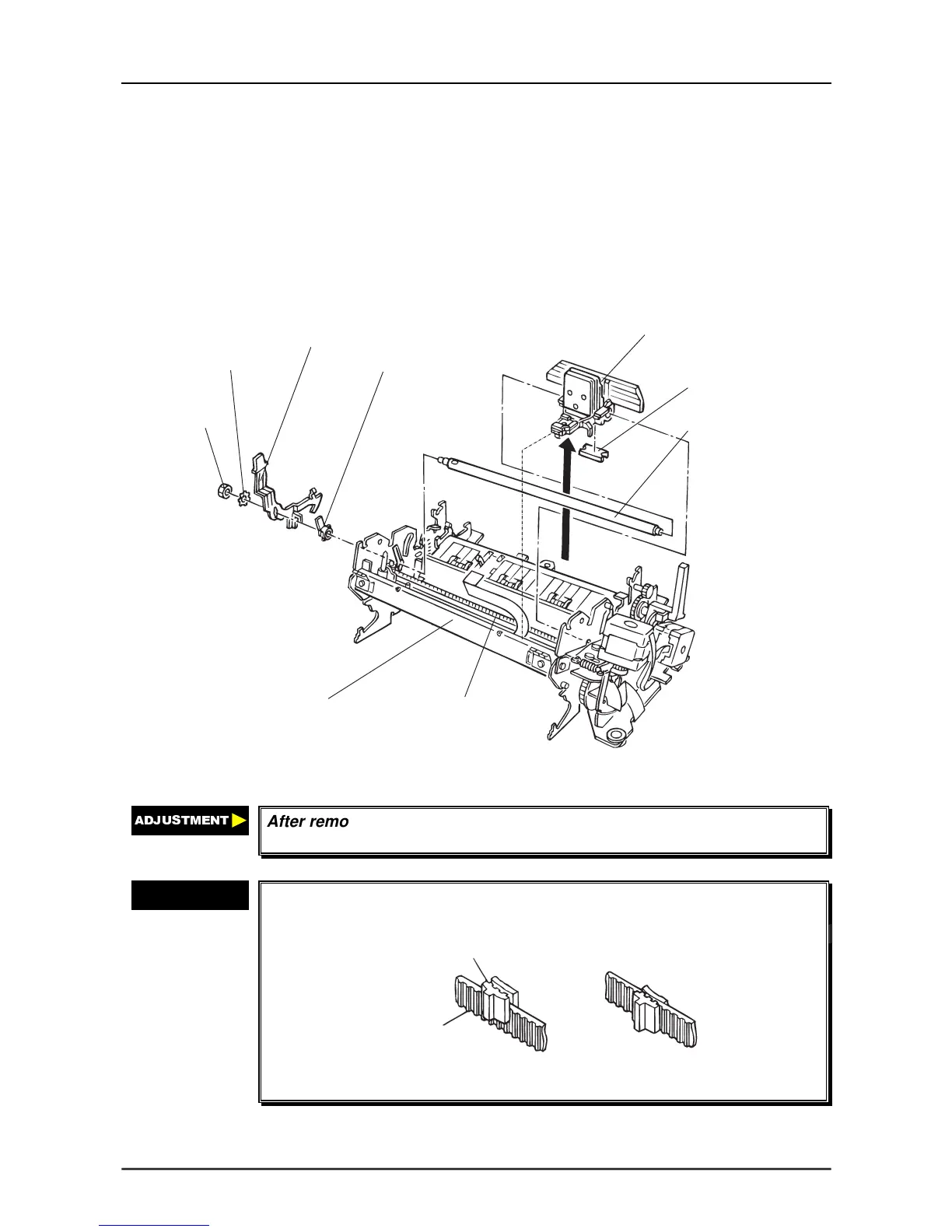 ADJUSTMENT

After remo