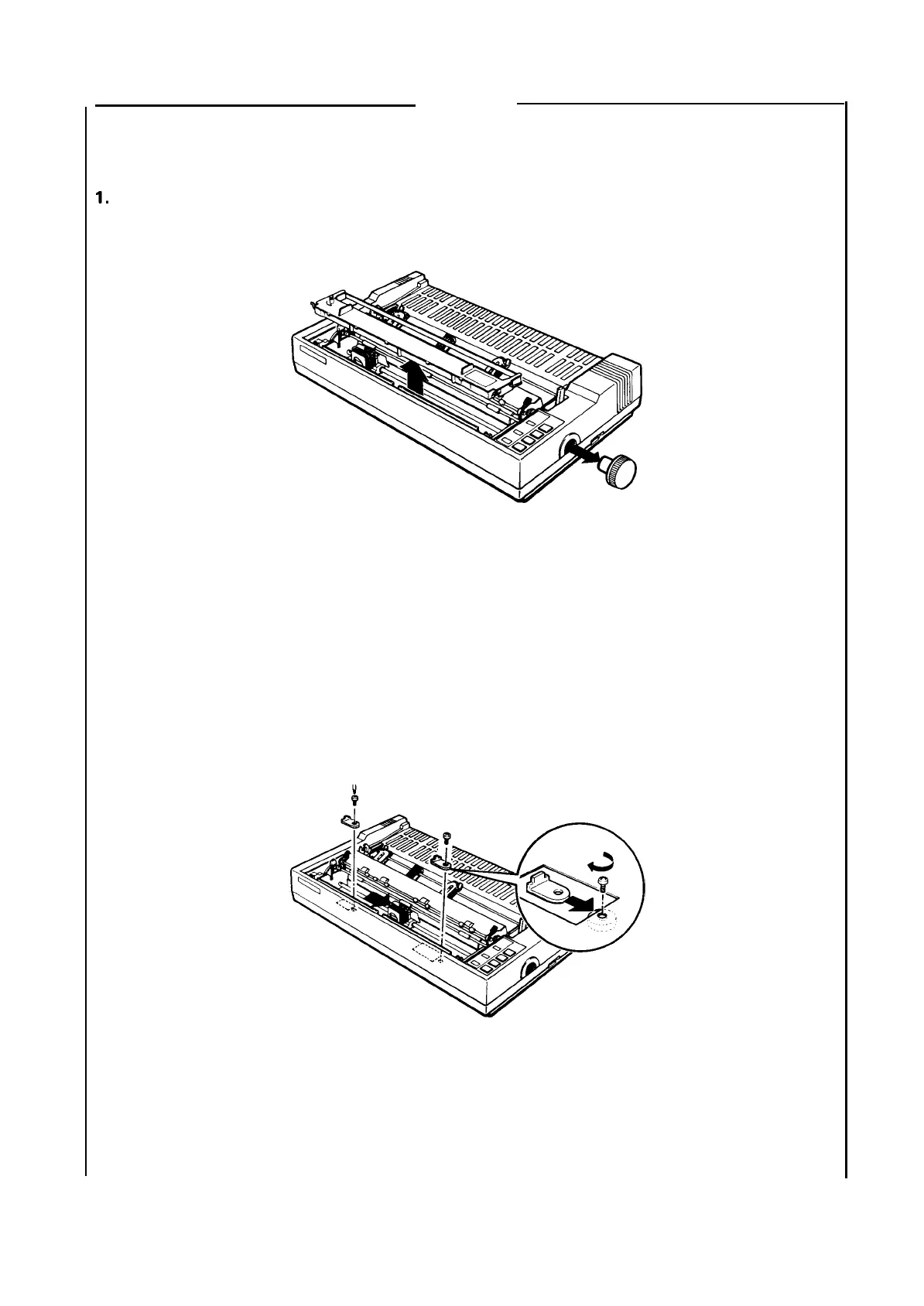 1.