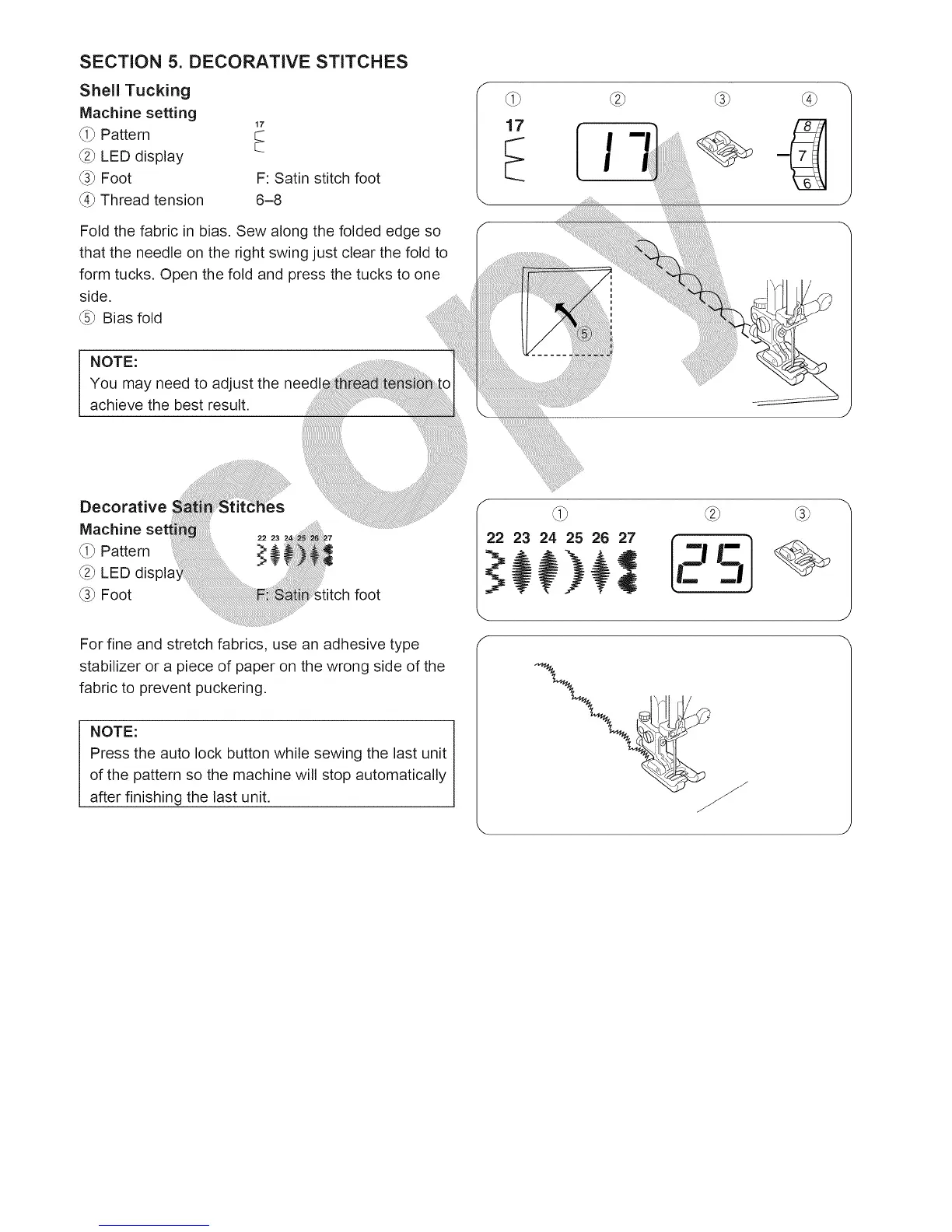 SECTION 5. DECORATIVE STITCHES

Shell Tucking

Machine setting

① Pattern 17

② LED display

③ Foot F: Satin stitch foot

④ Thread tension 6–8

Fold the fabric in bias. Sew along the folded edge so that the needle on the right swing just clear the fold to form tucks. Open the fold and press the tucks to one side.

⑤ Bias fold

NOTE:
You may need to adjust the needle thread tension to achieve the best result.

① ② ③ ④

17

17

8
7
6

⑤

Decorative Satin Stitches

Machine setting

① Pattern 22 23 24 25 26 27

② LED display

③ Foot F: Satin stitch foot

For fine and stretch fabrics, use an adhesive type stabilizer or a piece of paper on the wrong side of the fabric to prevent puckering.

NOTE:
Press the auto lock button while sewing the last unit of the pattern so the machine will stop automatically after finishing the last unit.

① ② ③

22 23 24 25 26 27

25

copy