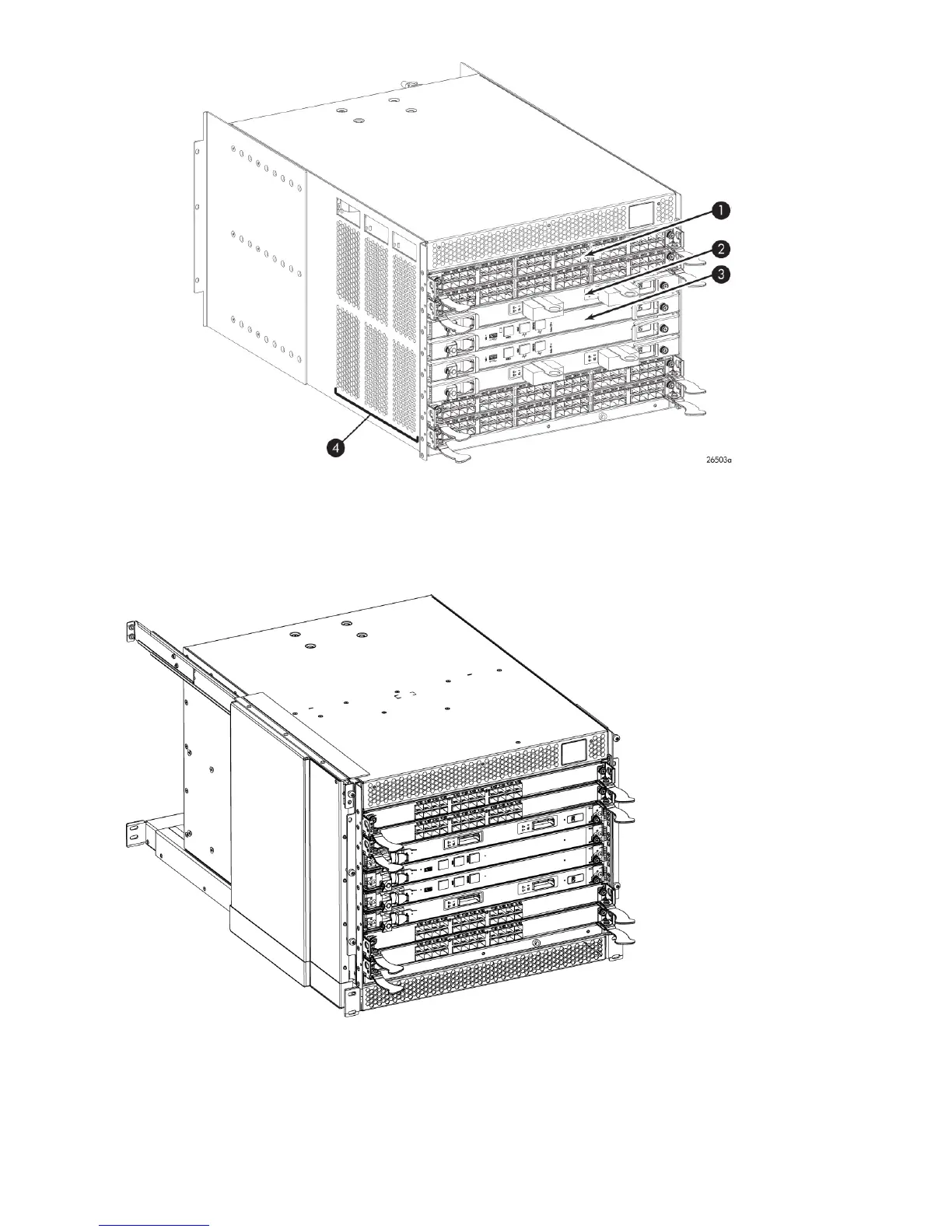 1
2
3
4
26503a