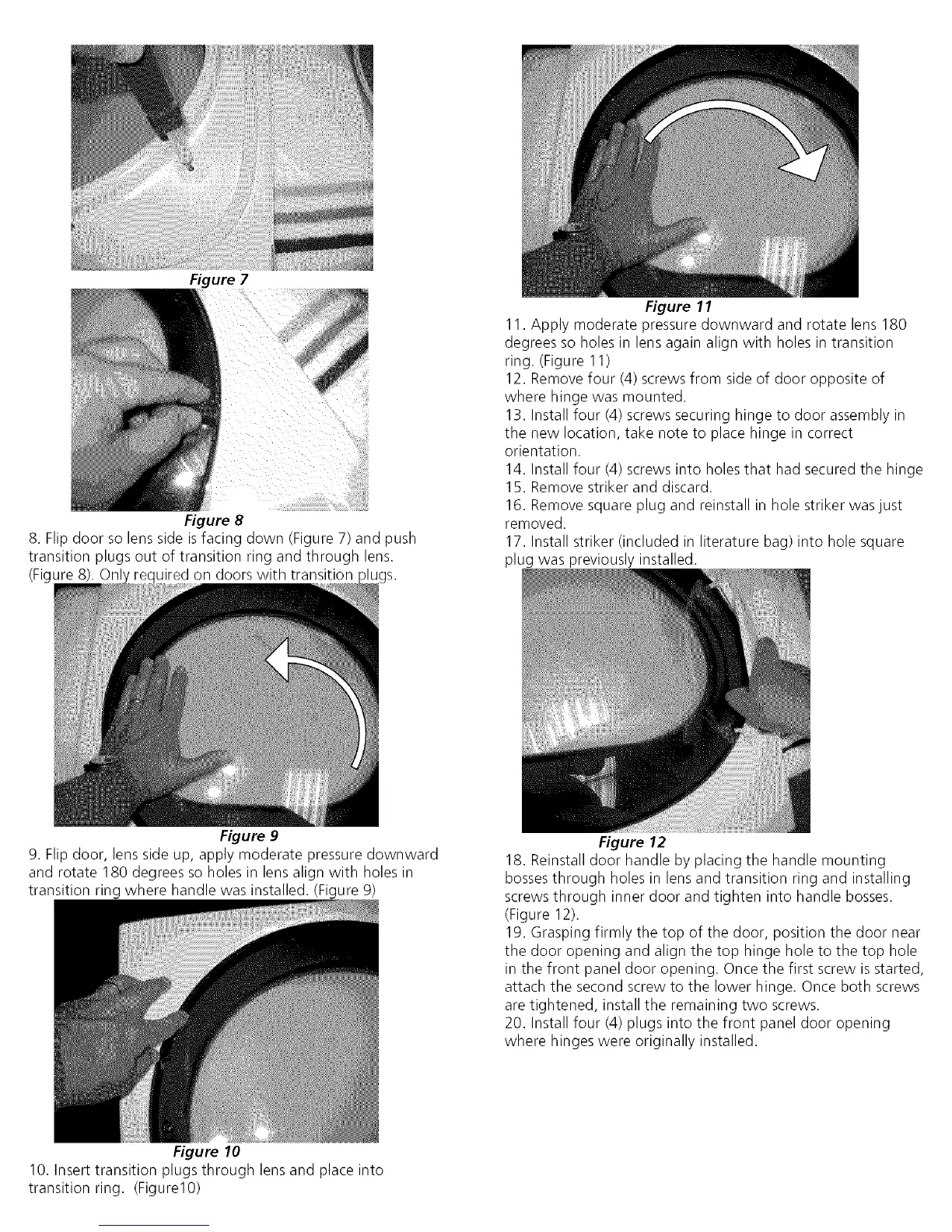 Figure 7

Figure 8

8. Flip door so lens side is facing down (Figure 7) and push transition plugs out of transition ring and through lens. (Figure 8). Only required on doors with transition plugs.

Figure 9

9. Flip door, lens side up, apply moderate pressure downward and rotate 180 degrees so holes in lens align with holes in transition ring where handle was installed. (Figure 9)

Figure 10

10. Insert transition plugs through lens and place into transition ring. (Figure10)

Figure 11

11. Apply moderate pressure downward and rotate lens 180 degrees so holes in lens again align with holes in transition ring. (Figure 11)
12. Remove four (4) screws from side of door opposite of where hinge was mounted.
13. Install four (4) screws securing hinge to door assembly in the new location, take note to place hinge in correct orientation.
14. Install four (4) screws into holes that had secured the hinge
15. Remove striker and discard.
16. Remove square plug and reinstall in hole striker was just removed.
17. Install striker (included in literature bag) into hole square plug was previously installed.

Figure 12

18. Reinstall door handle by placing the handle mounting bosses through holes in lens and transition ring and installing screws through inner door and tighten into handle bosses. (Figure 12).
19. Grasping firmly the top of the door, position the door near the door opening and align the top hinge hole to the top hole in the front panel door opening. Once the first screw is started, attach the second screw to the lower hinge. Once both screws are tightened, install the remaining two screws.
20. Install four (4) plugs into the front panel door opening where hinges were originally installed.