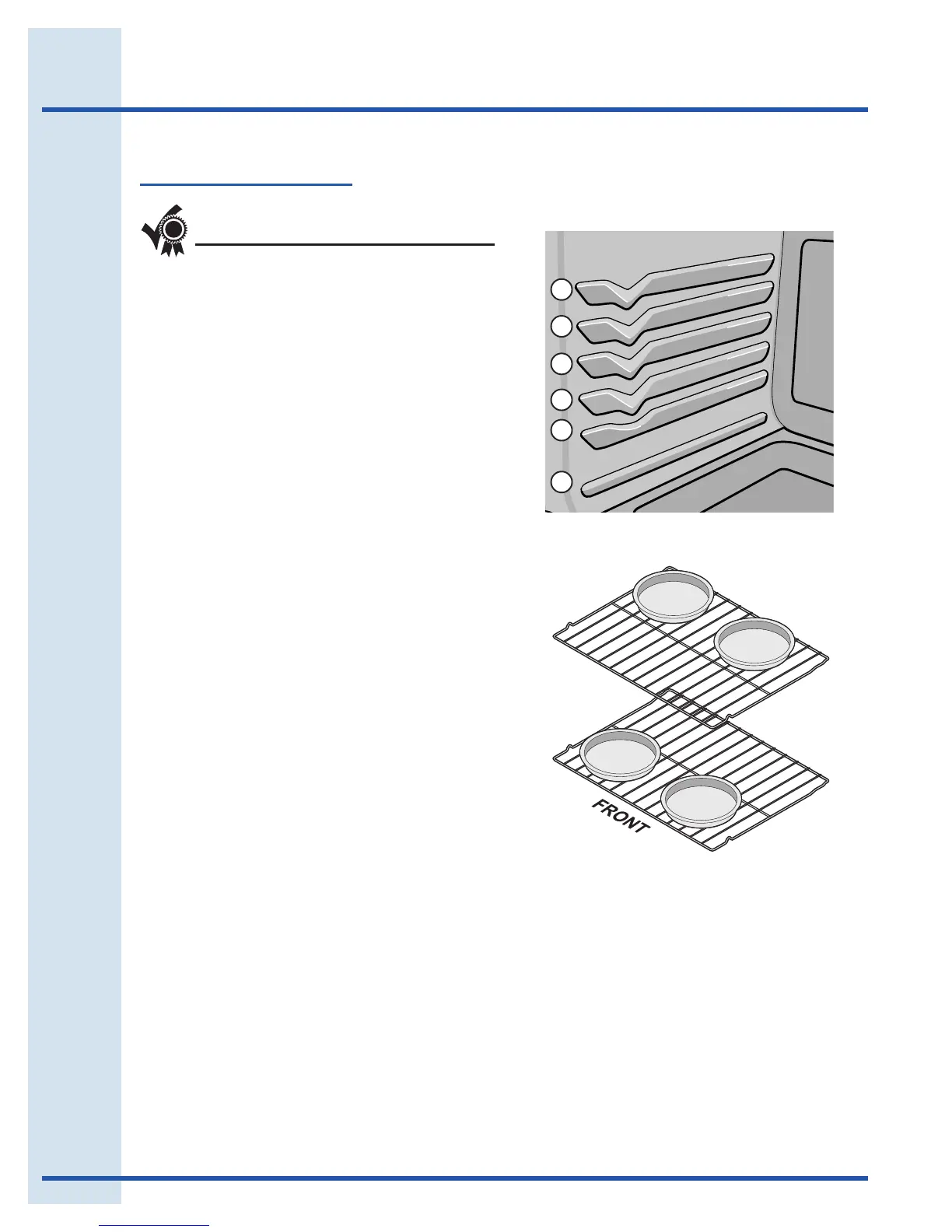 FRONT