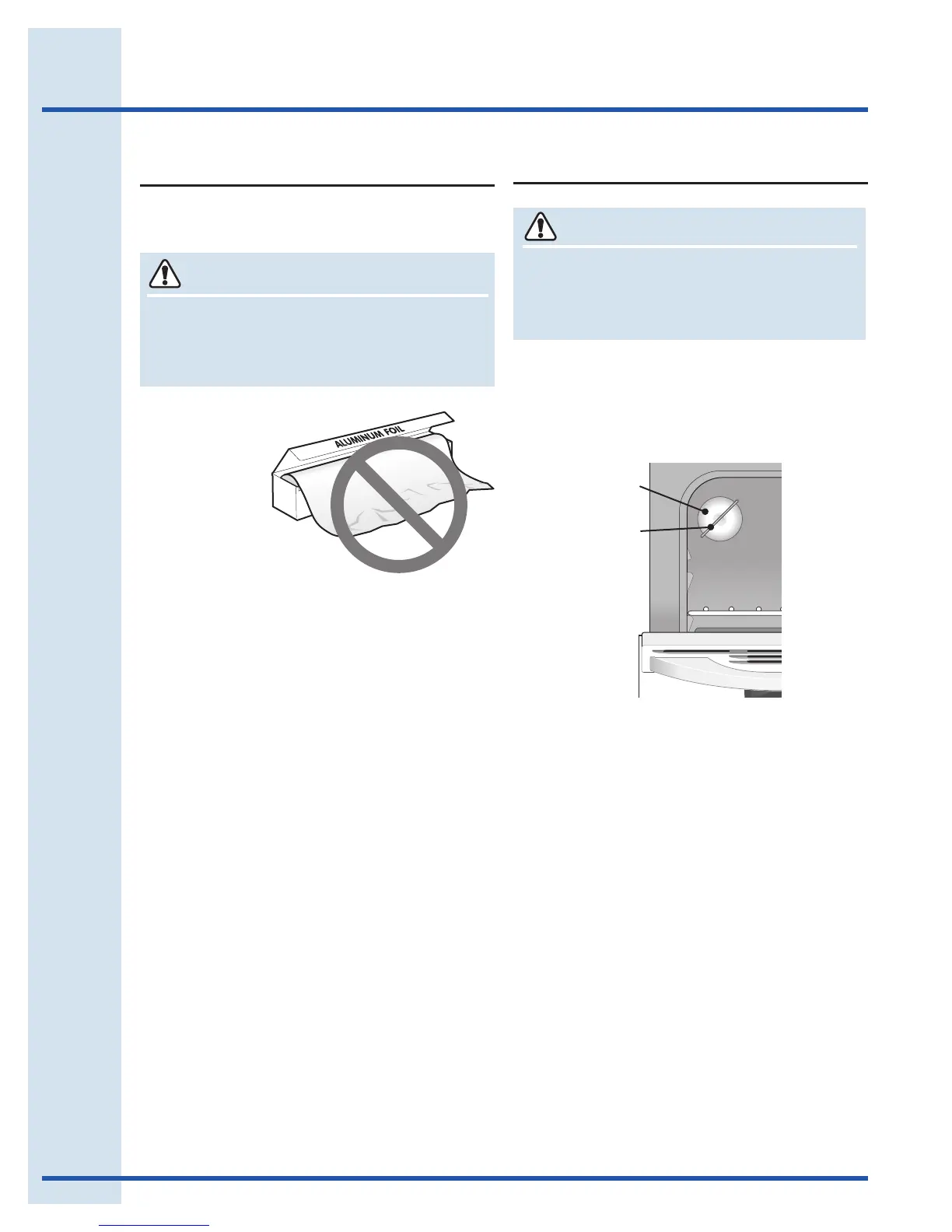 ALUMINUM FOIL