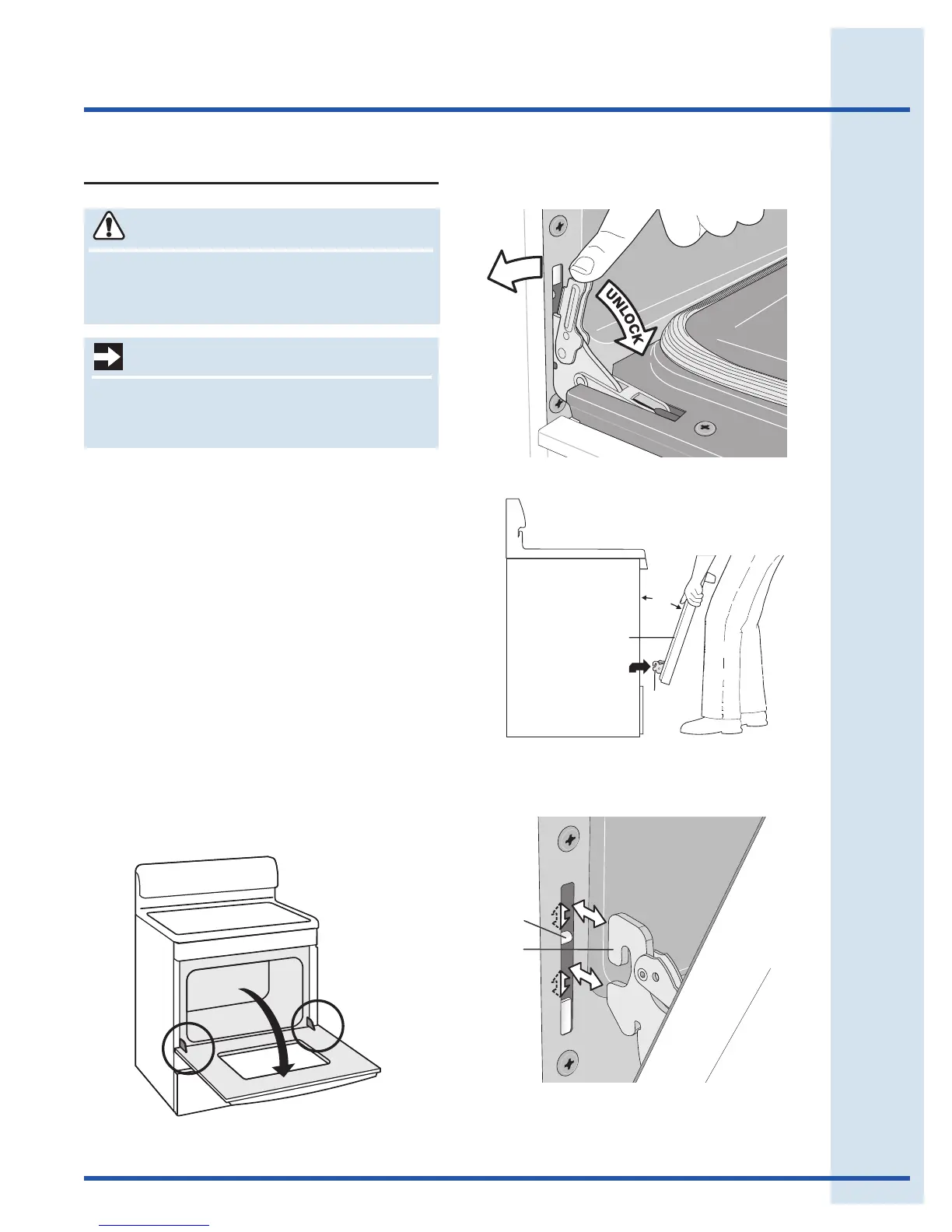 UNLOCK