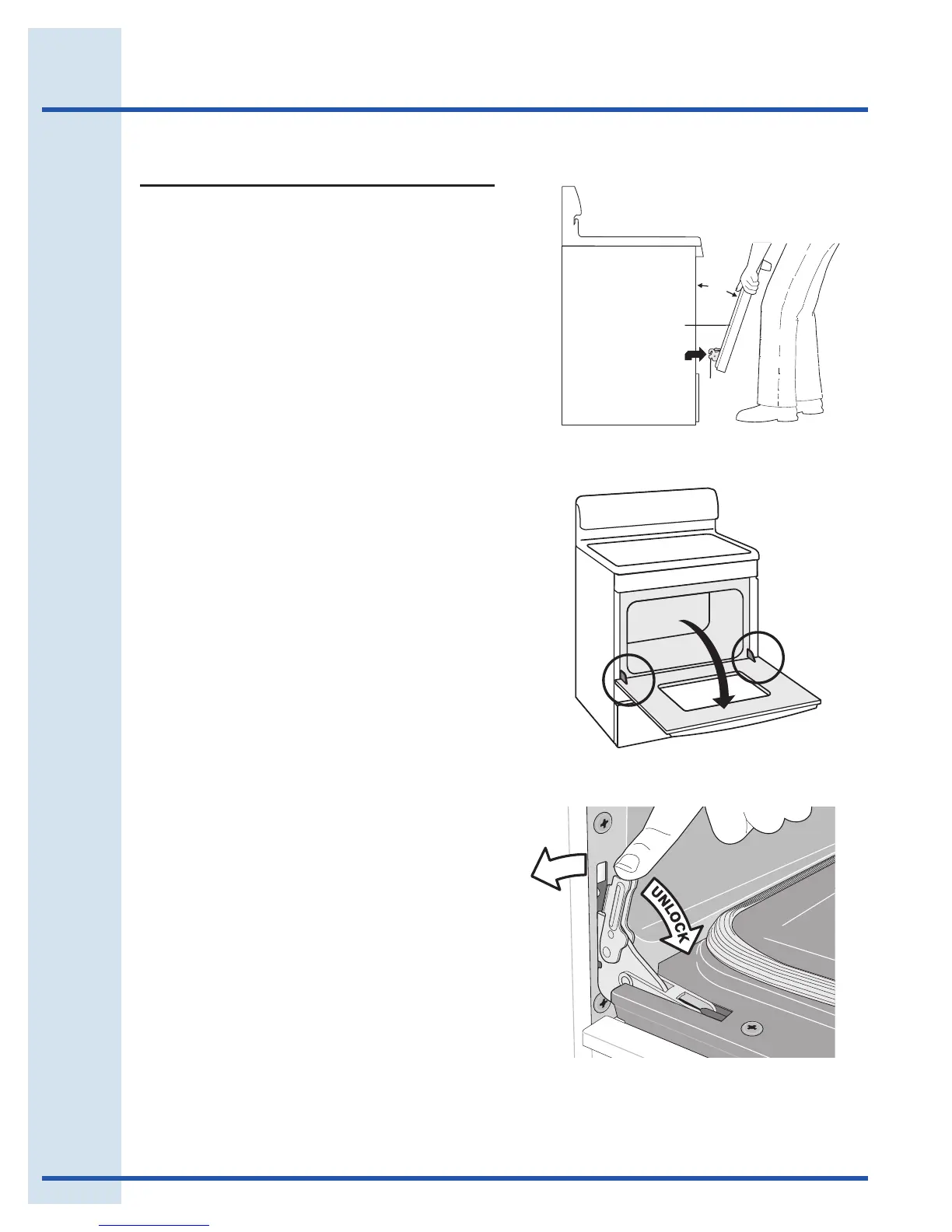 UNLOCK