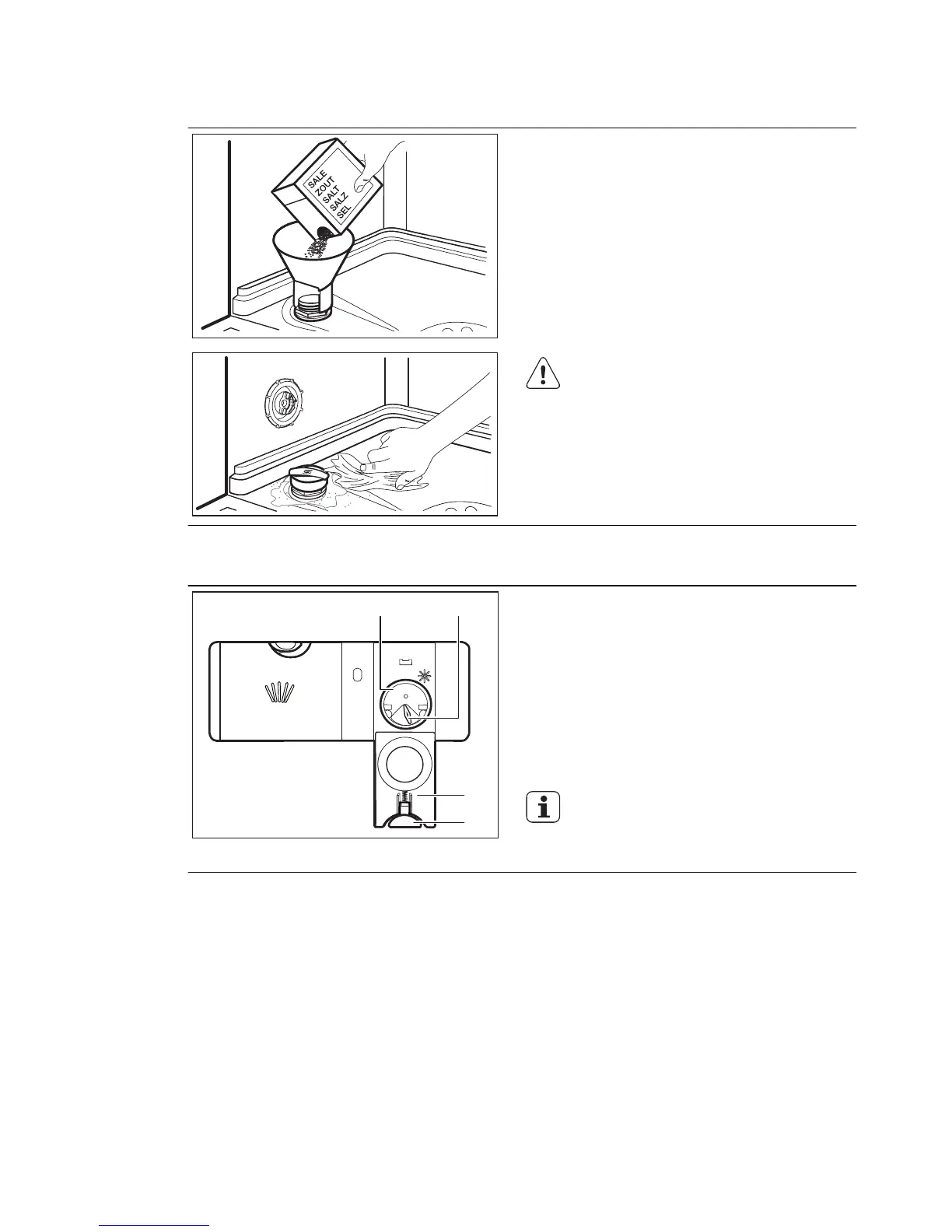 SALE
ZOUT
SALT
SALZ
SEL