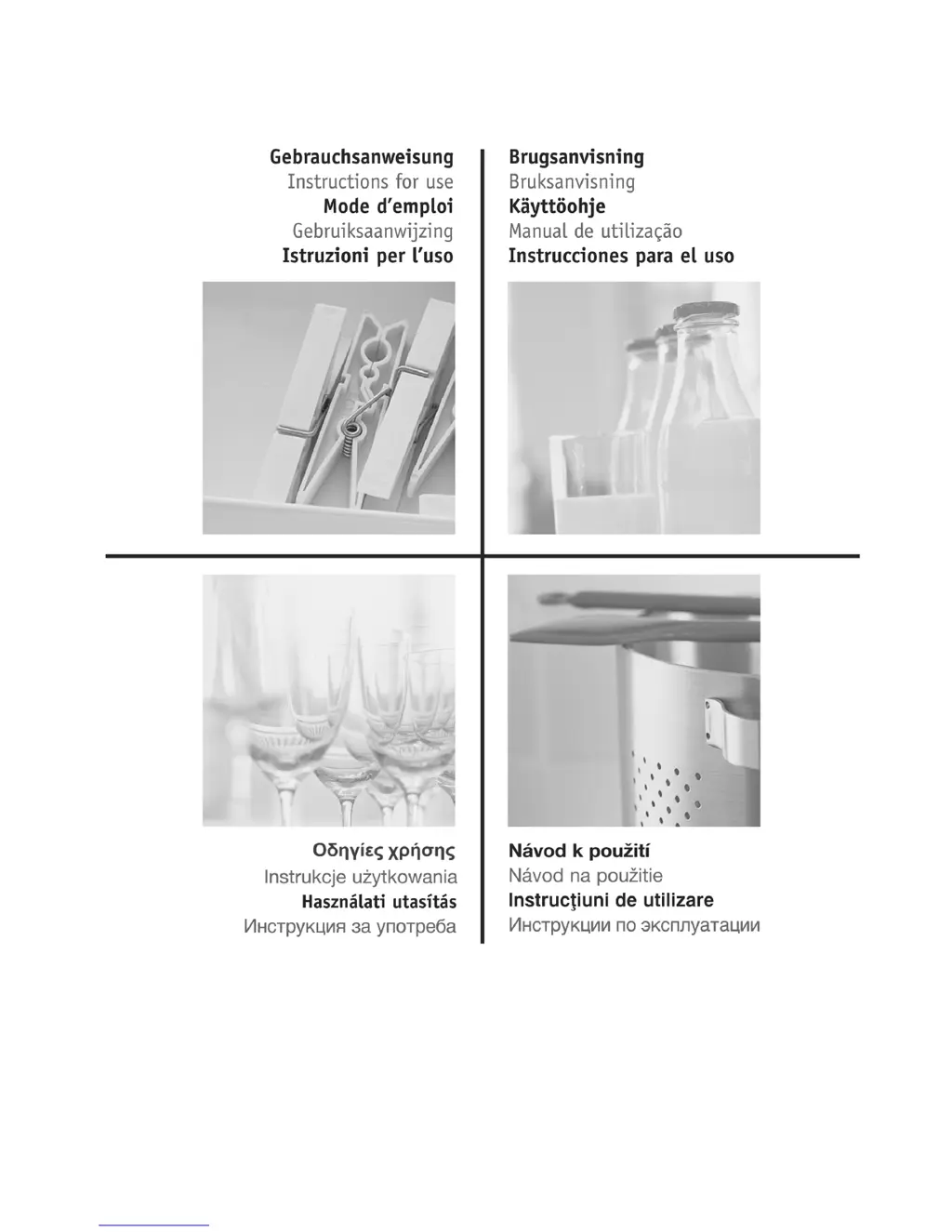 Gebrauchsanweisung
Instructions for use
Mode d'emploi
Gebruiksaanwijzing
Istruzioni per l'uso

Brugsanvisning
Bruksanvisning
Käyttöohje
Manual de utilização
Instrucciones para el uso

Οδηγίες χρήσης
Instrukcje użytkowania
Használati utasítás
Инструкция за употреба

Návod k použití
Návod na použitie
Instrucţiuni de utilizare
Инструкции по эксплуатации