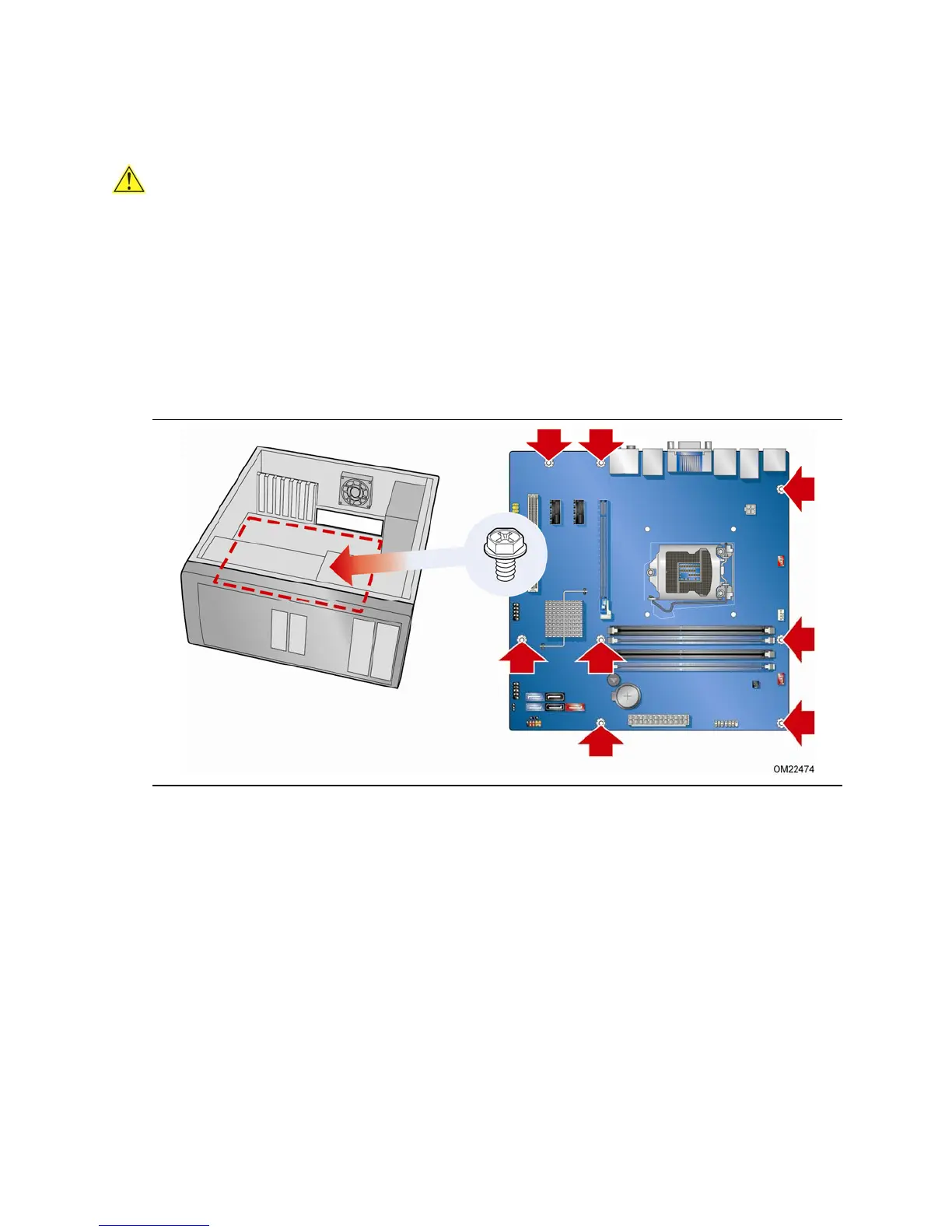 OM22474