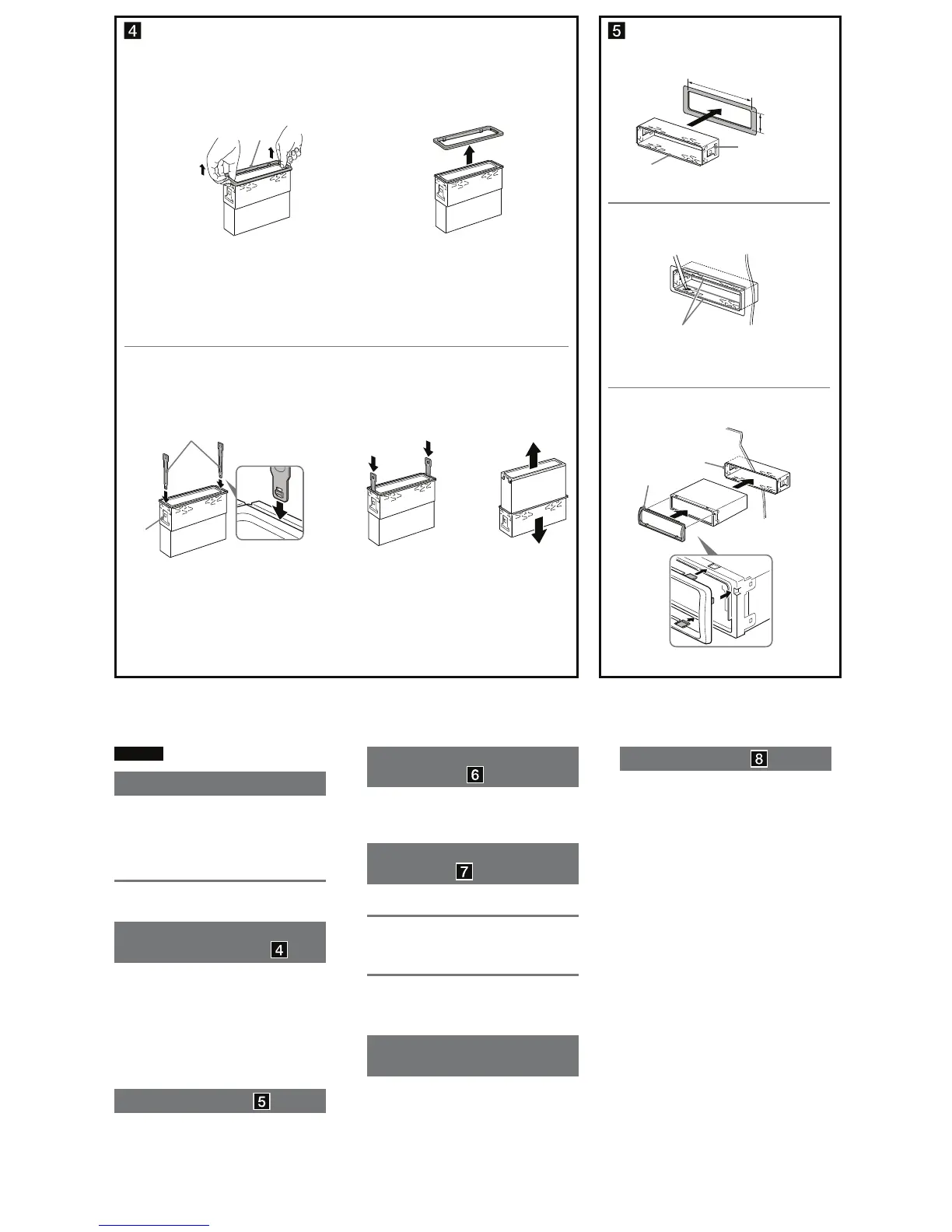 4

5

6

7

4

5

8