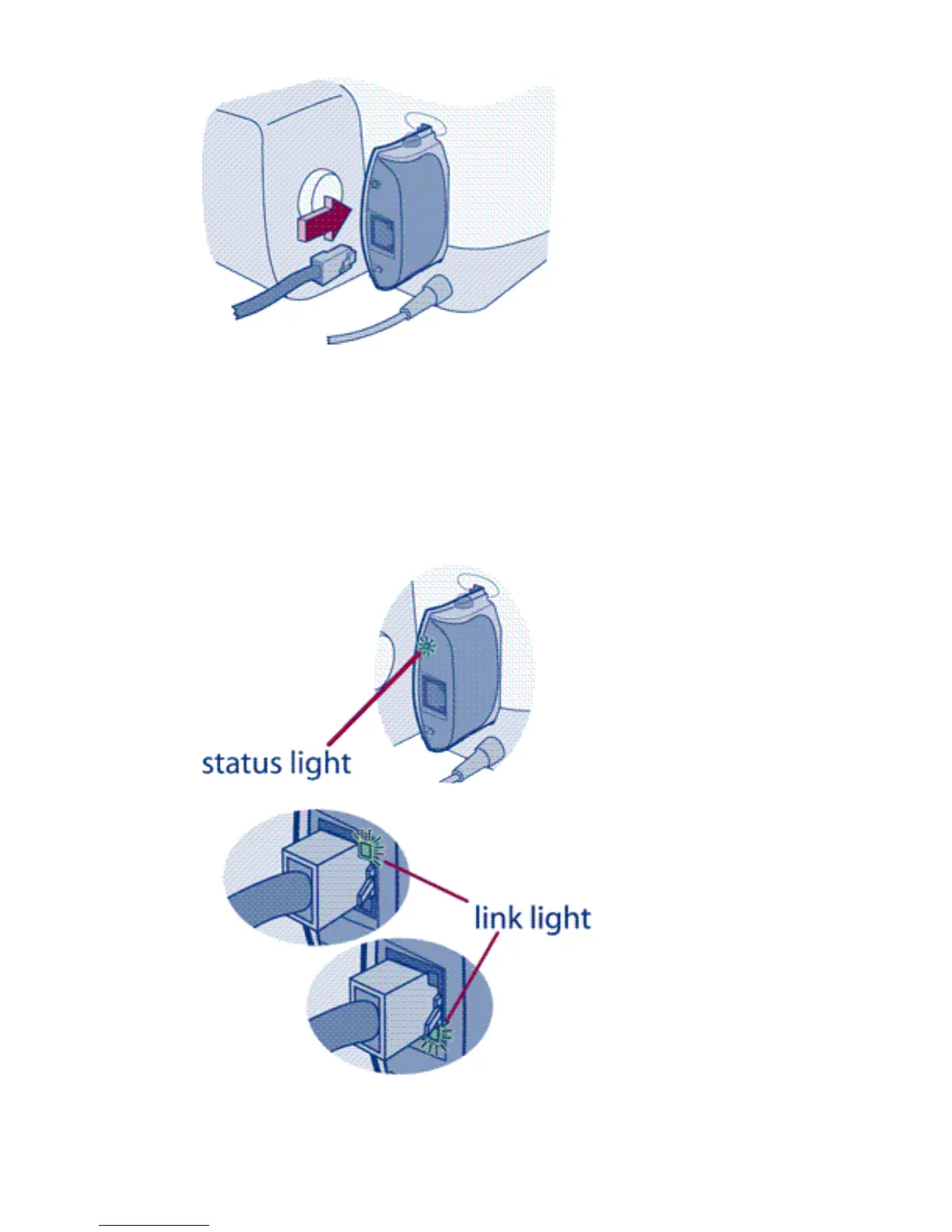 status light

link light