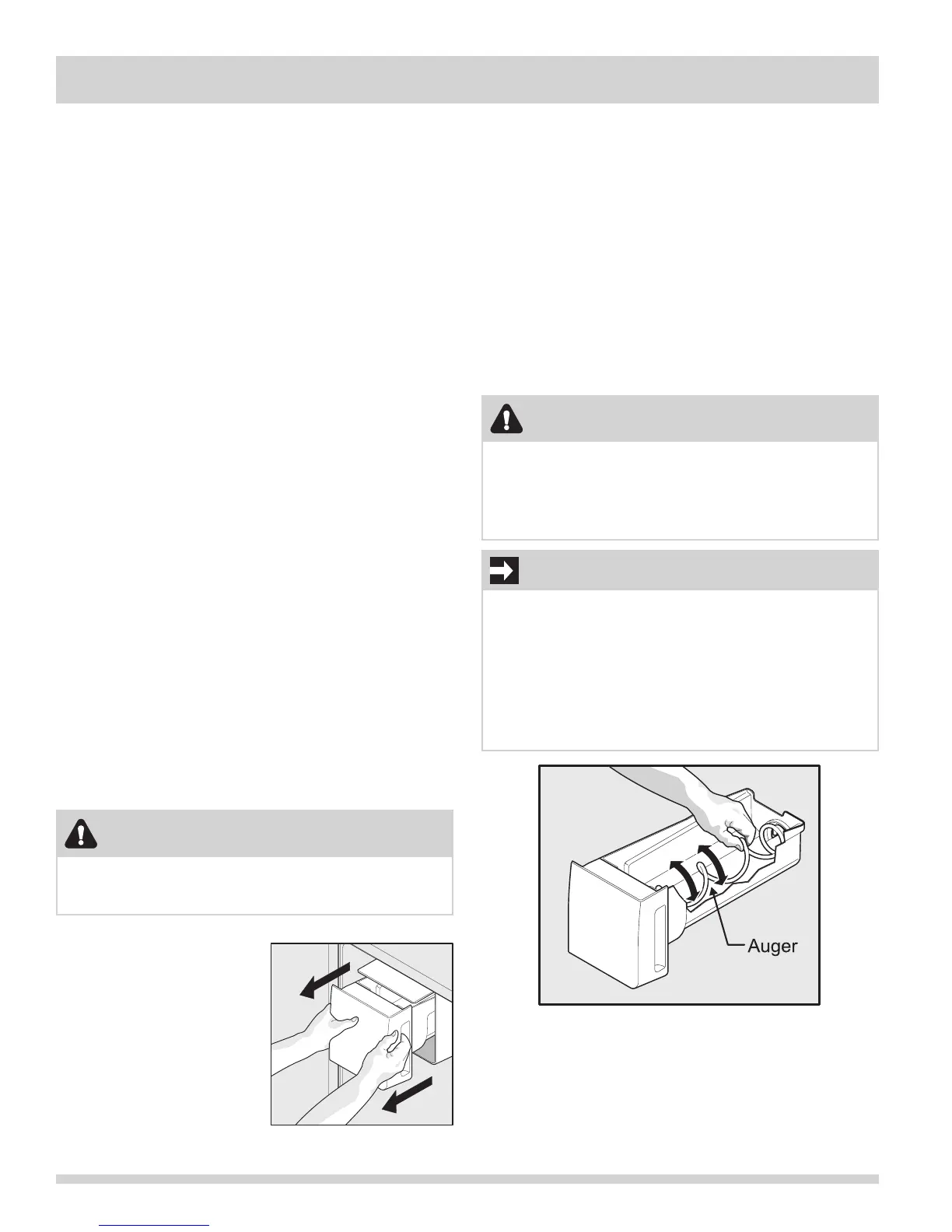 Auger