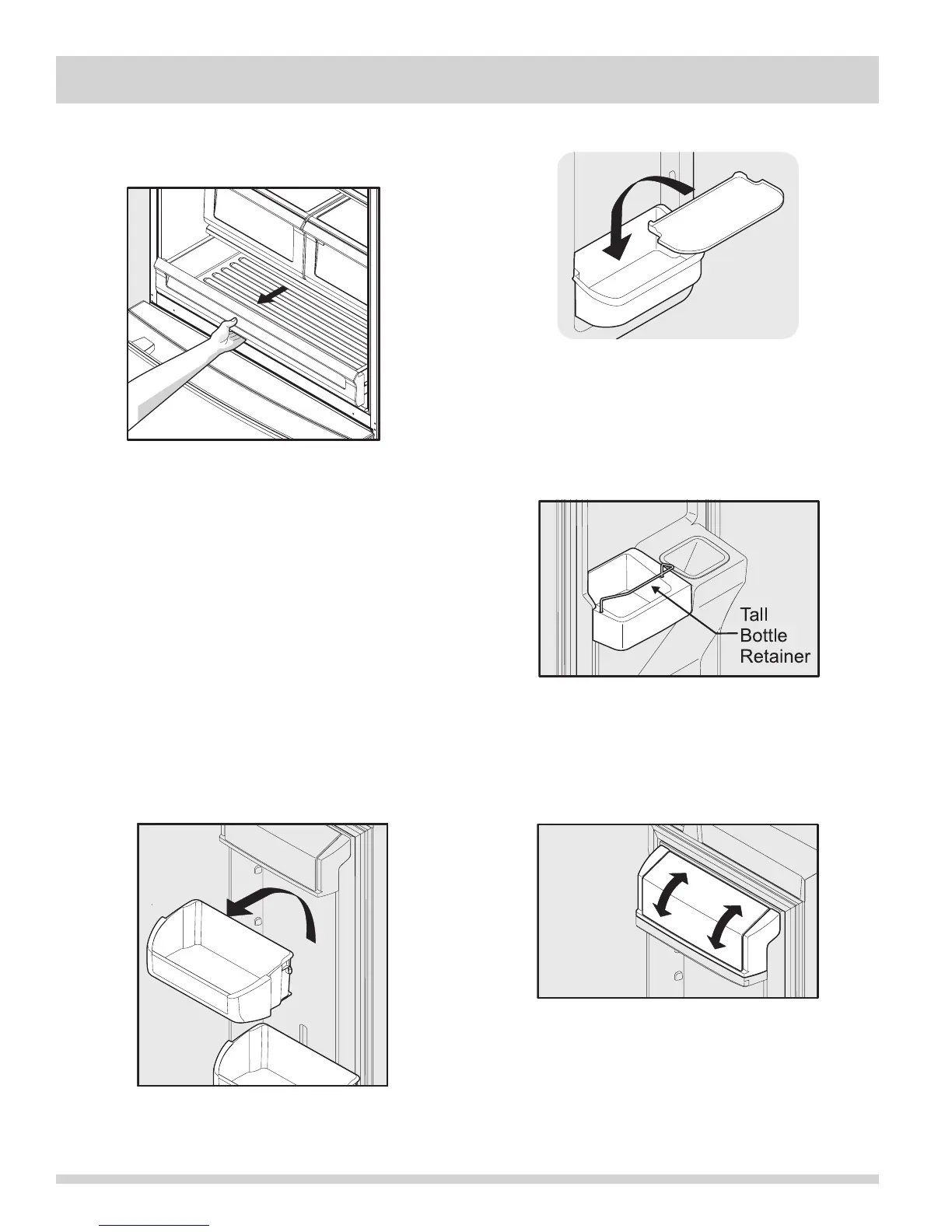 Tall
Bottle
Retainer