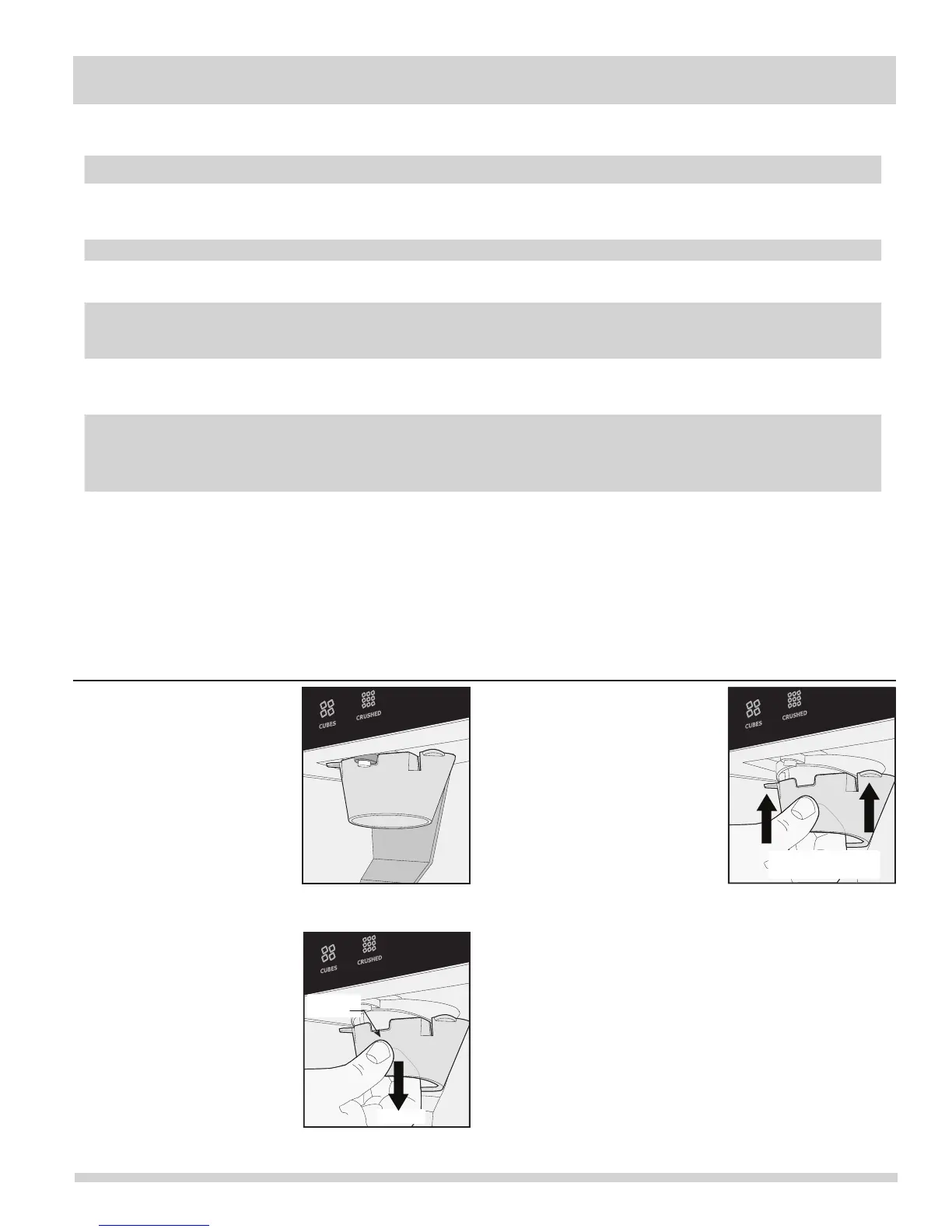 CUBES CRUSHED

CUBES CRUSHED

CUBES CRUSHED