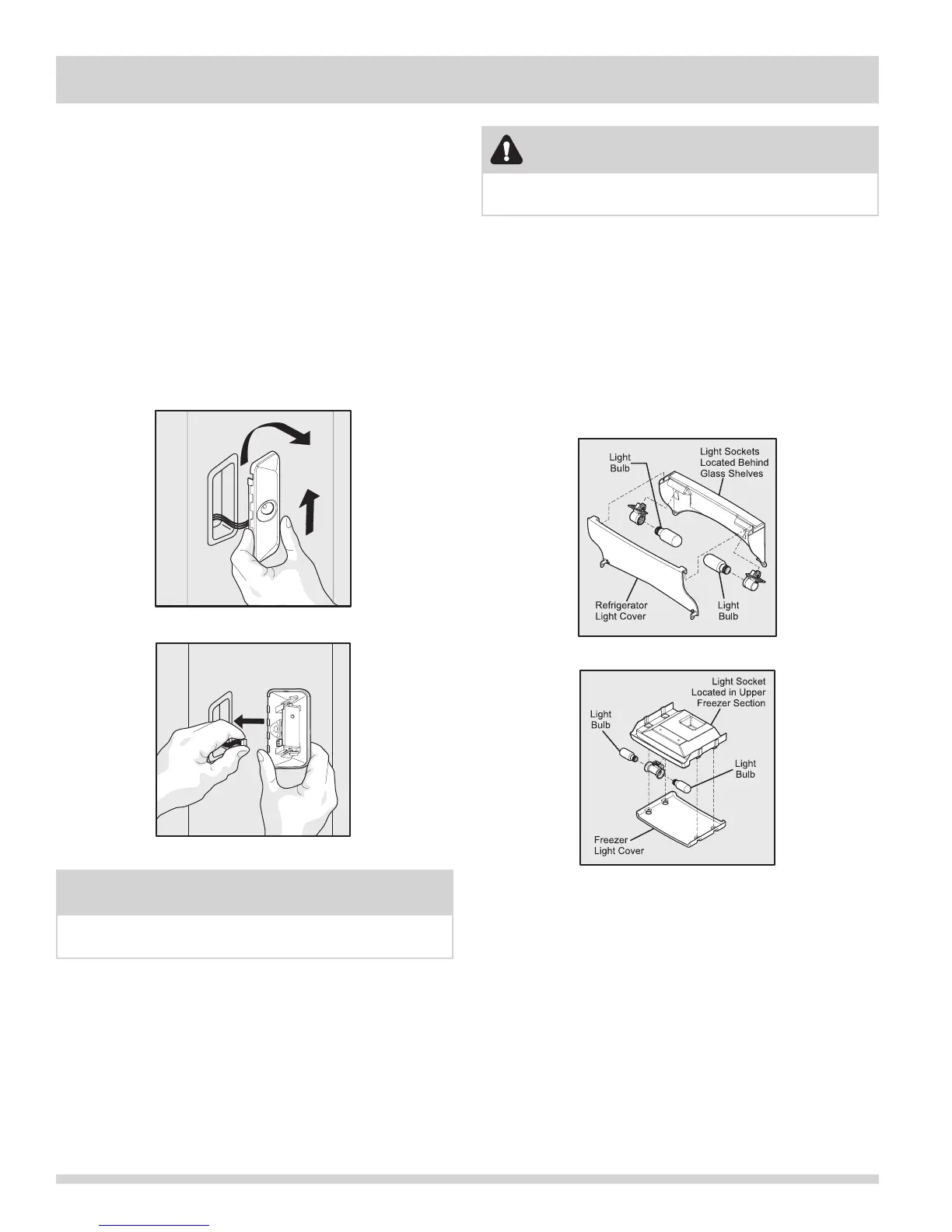 Light
Bulb

Light Sockets
Located Behind
Glass Shelves

Refrigerator
Light Cover

Light
Bulb

Light Socket
Located in Upper
Freezer Section

Light
Bulb

Light
Bulb

Freezer
Light Cover