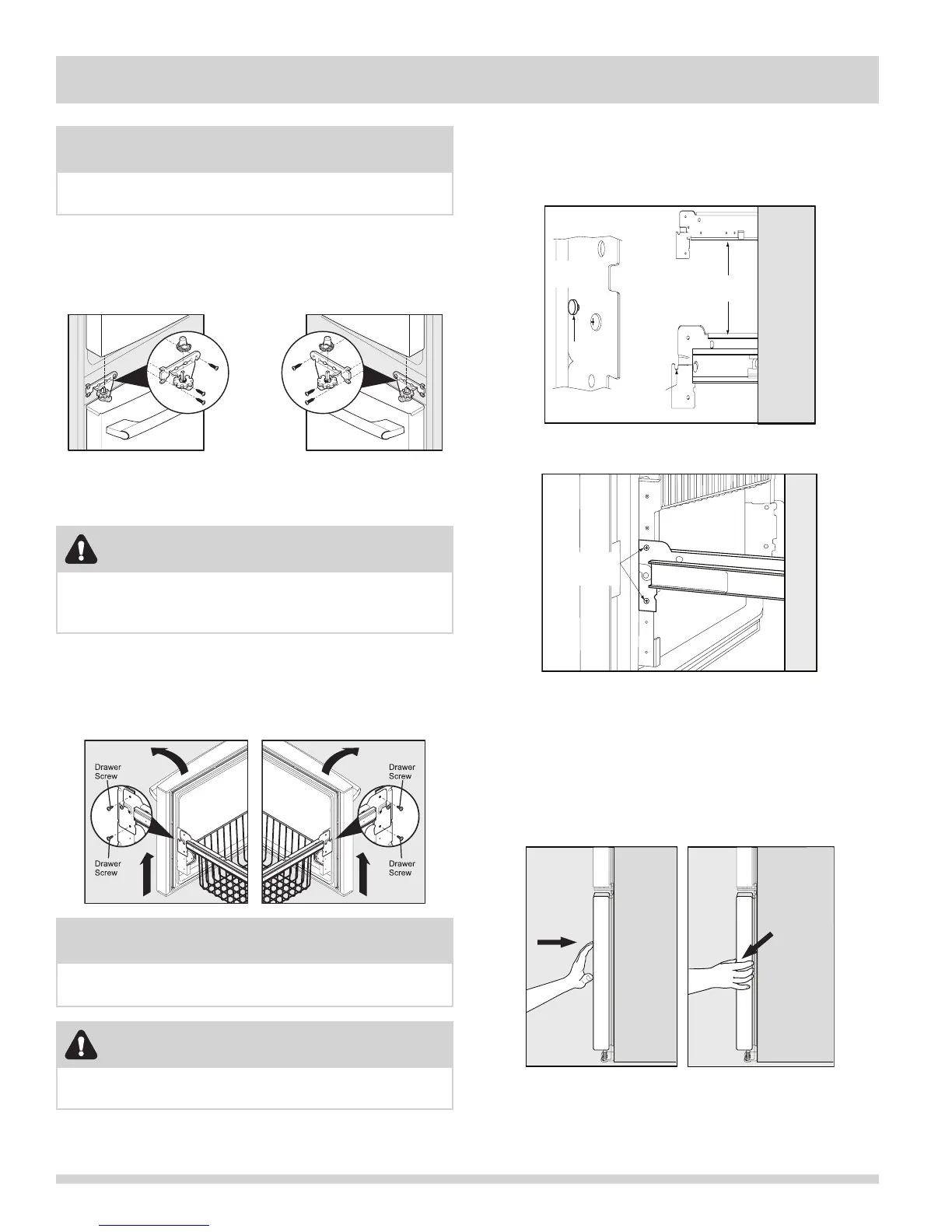 Drawer Screw

Drawer Screw

Drawer Screw

Drawer Screw