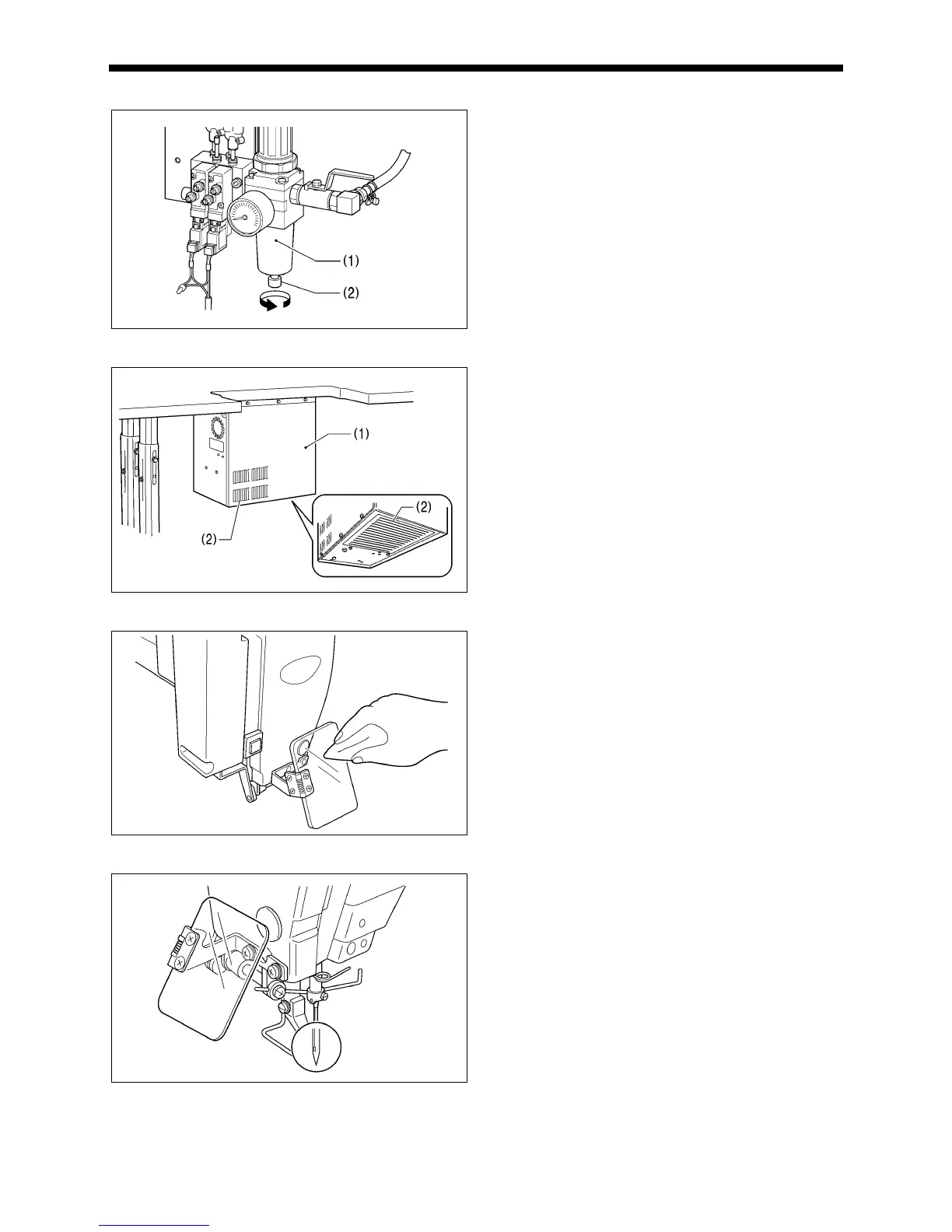 (1)
(2)

(1)
(2)
(2)