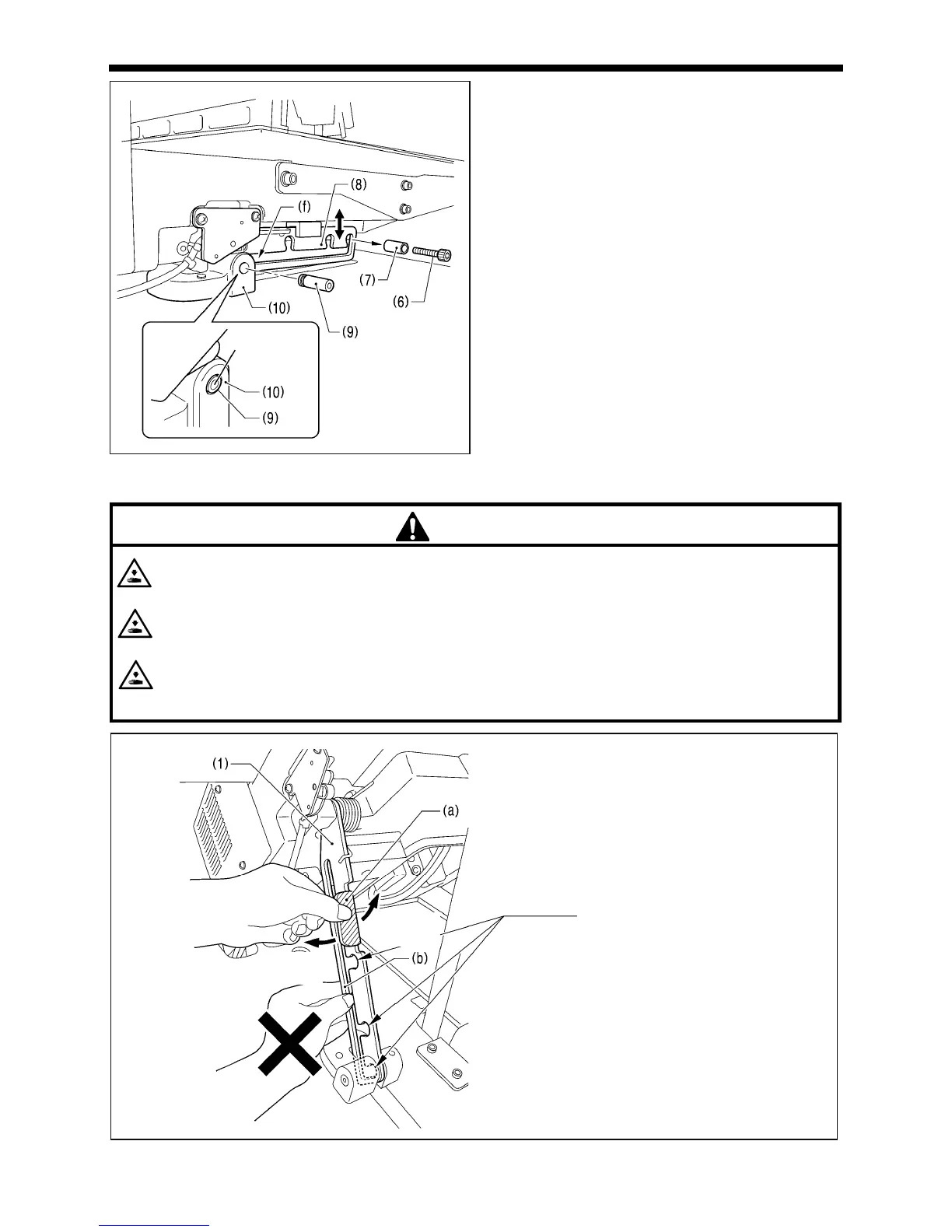 (8)
(f)
(7)
(6)
(10)
(9)
(10)
(9)

(1)
(a)
(b)