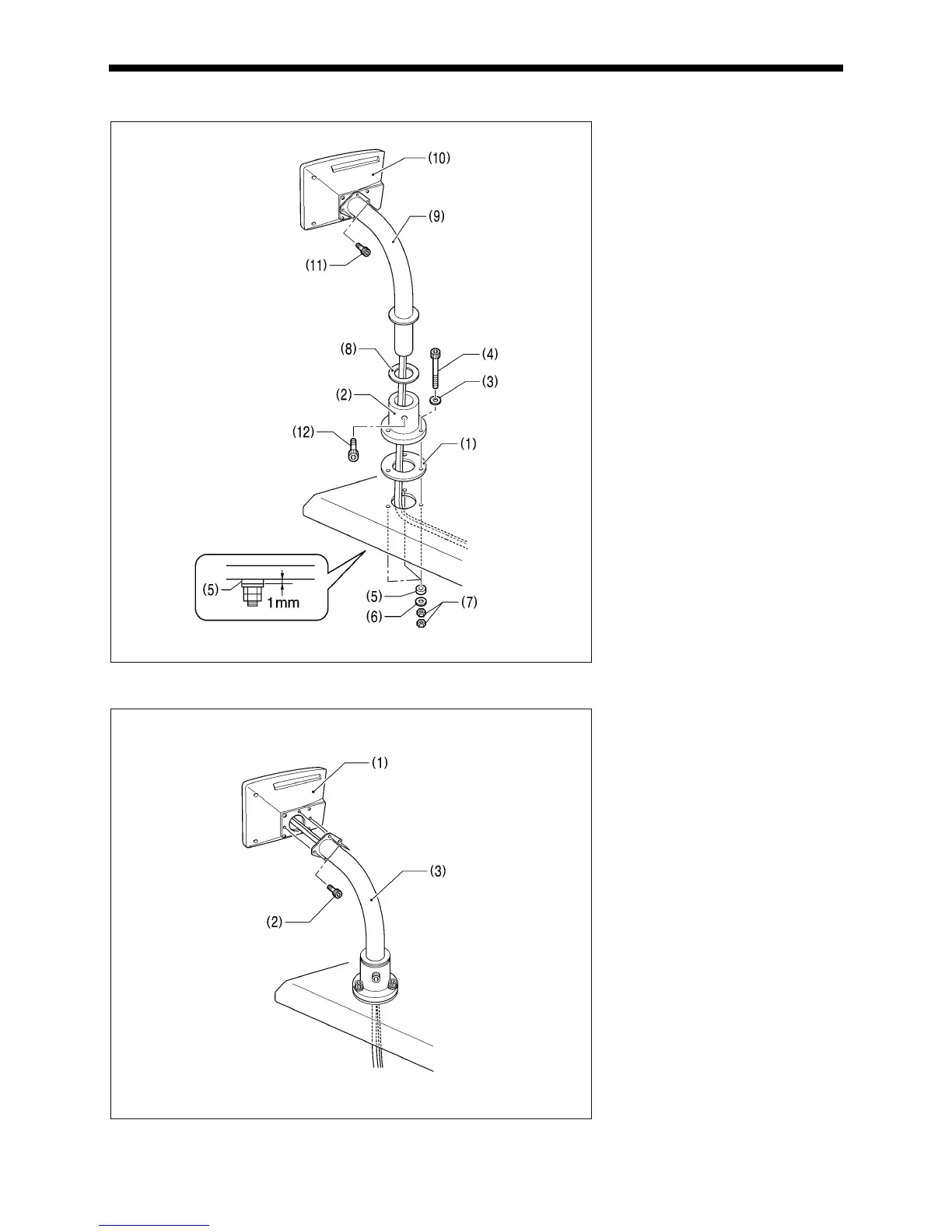 (10)
(9)
(11)
(8)
(4)
(3)
(2)
(12)
(1)
(5)
1mm
(5)
(6)
(7)

(1)
(3)
(2)