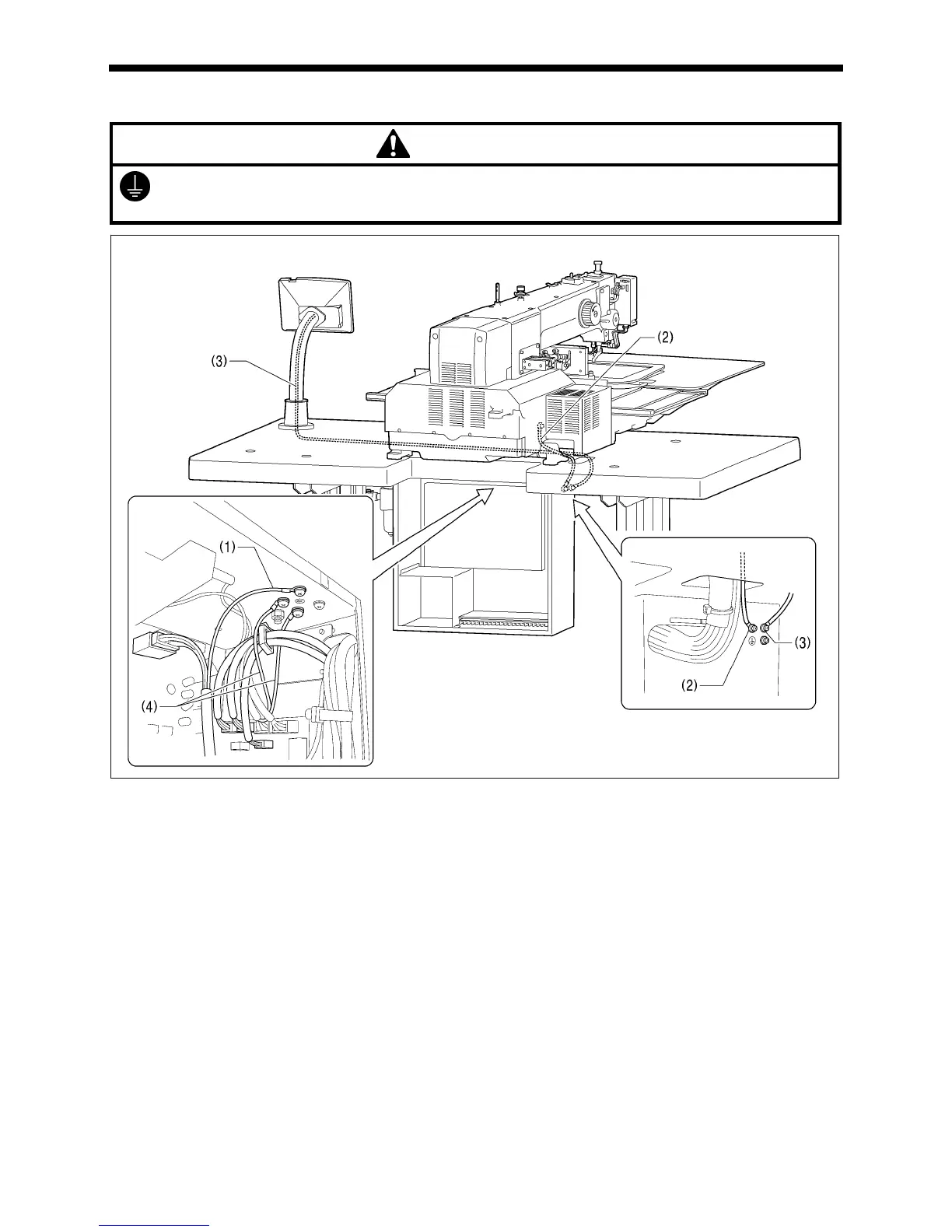 (3)

(2)

(1)

(4)

(2)

(3)